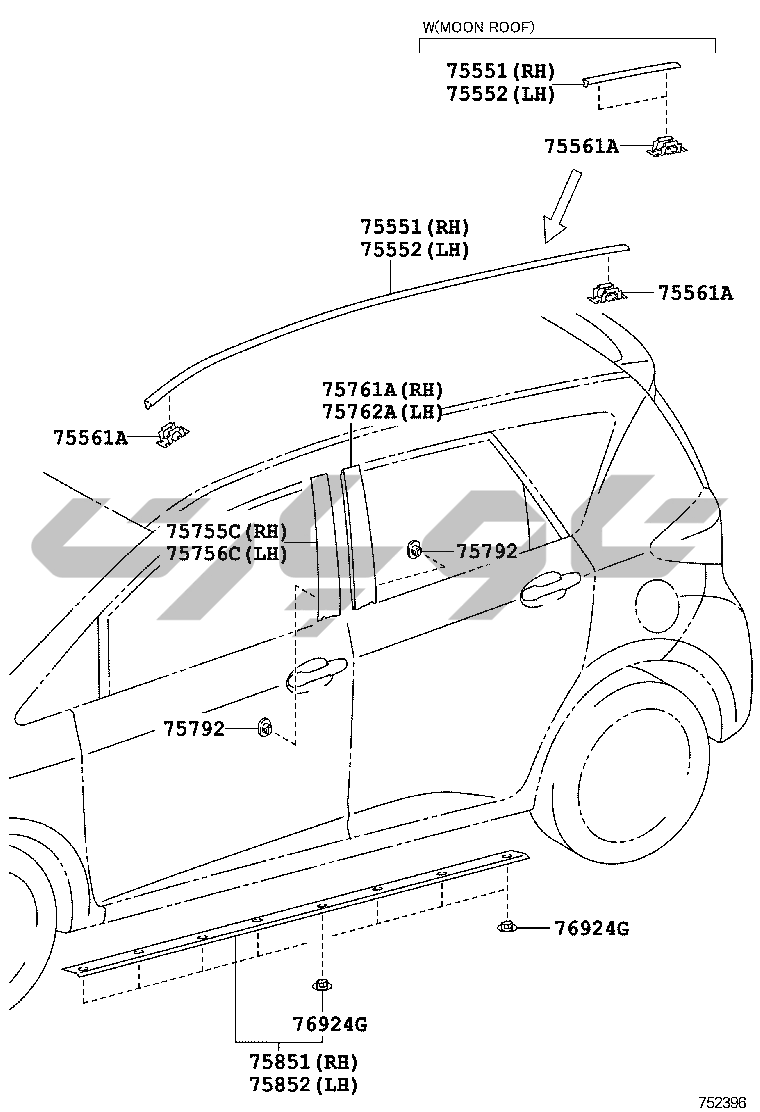 W(MOON ROOF)

75551 (RH)
75552 (LH)

75561A

75551 (RH)
75552 (LH)

75561A

75761A (RH)
75762A (LH)

75561A

75755C (RH)
75756C (LH)

75792

75792

76924G

76924G

75851 (RH)
75852 (LH)

752396