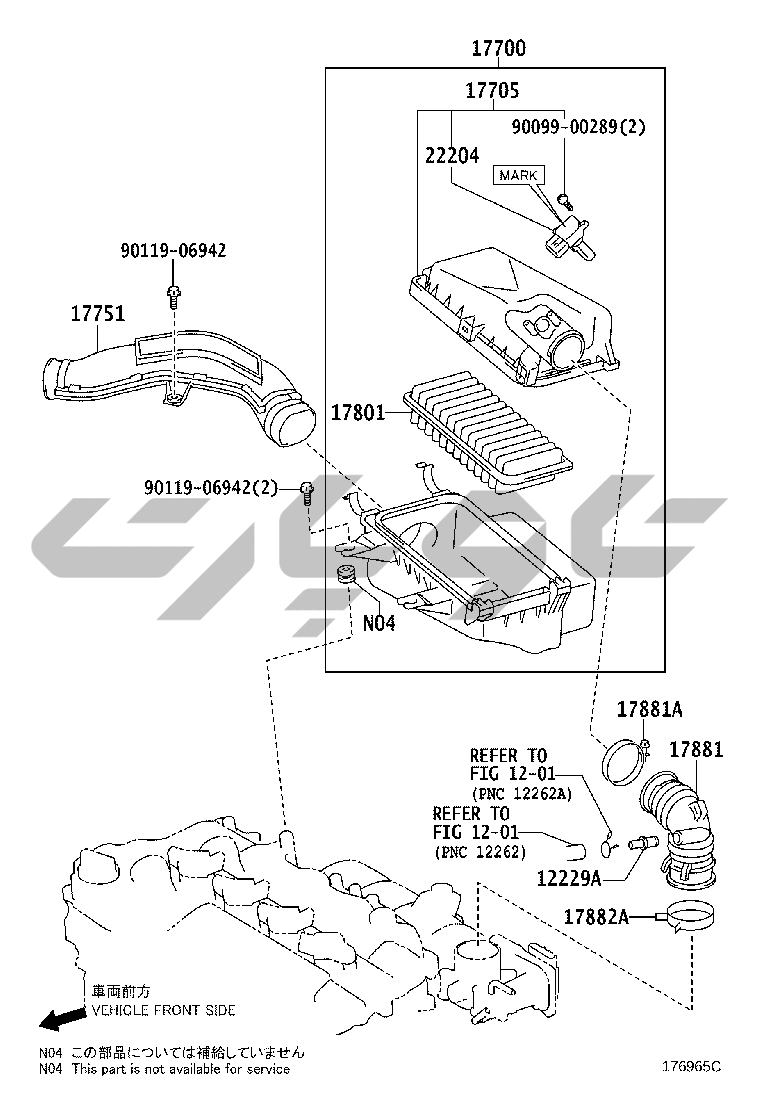 17700
17705
90099-00289(2)
22204
MARK
90119-06942
17751
17801
90119-06942(2)
N04
17881A
17881
REFER TO
FIG 12-01
(PNC 12262A)
REFER TO
FIG 12-01
(PNC 12262)
12229A
17882A
車両前方
VEHICLE FRONT SIDE
N04 この部品については補給していません
N04 This part is not available for service
176965C