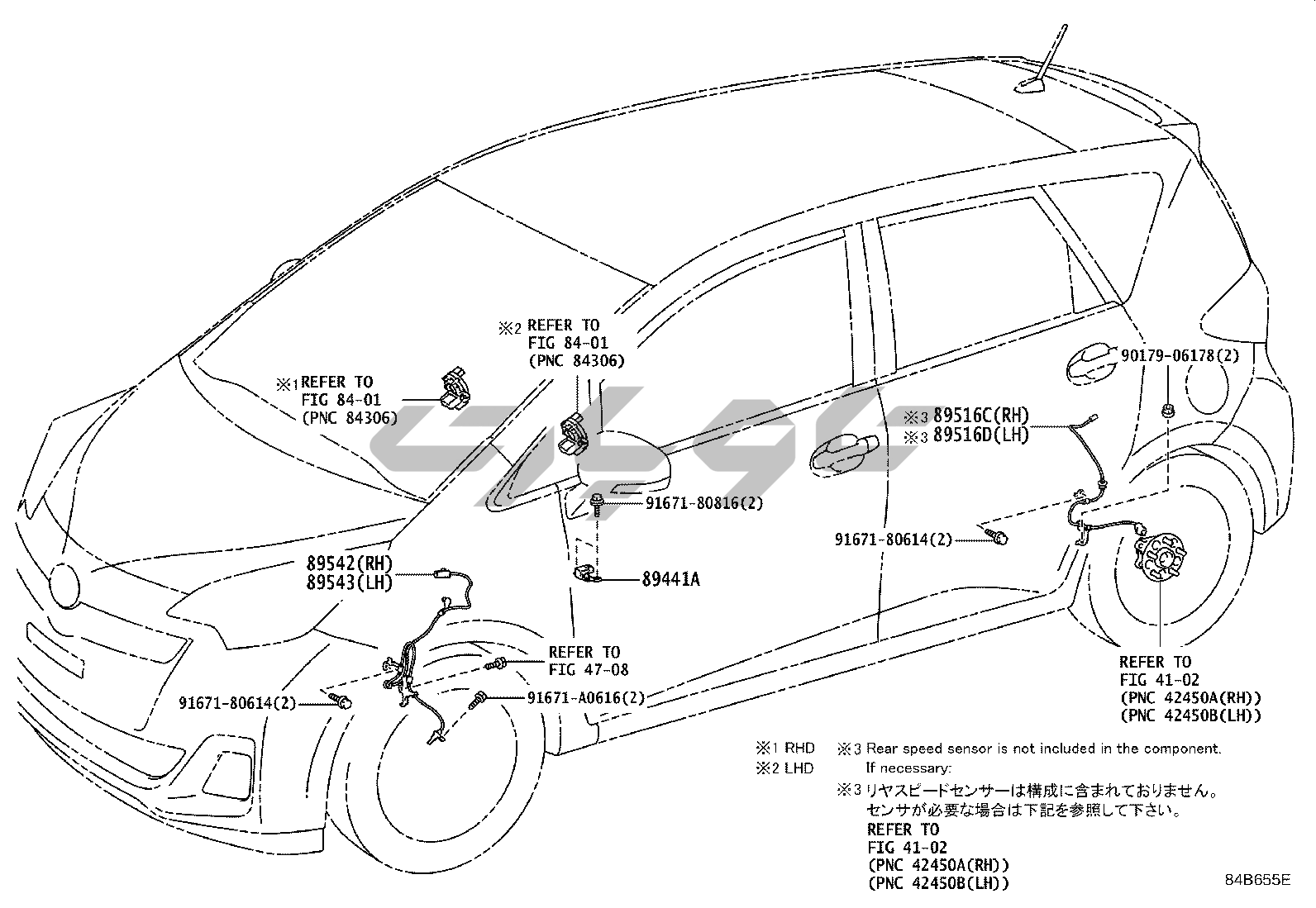 ※2 REFER TO
FIG 84-01
(PNC 84306)

※1 REFER TO
FIG 84-01
(PNC 84306)

90179-06178(2)

※3 89516C(RH)
※3 89516D(LH)

91671-80816(2)

91671-80614(2)

89542(RH)
89543(LH)

89441A

REFER TO
FIG 47-08

91671-80614(2)

91671-A0616(2)

REFER TO
FIG 41-02
(PNC 42450A(RH))
(PNC 42450B(LH))

※1 RHD
※2 LHD

※3 Rear speed sensor is not included in the component.
If necessary:
※3 リヤスピードセンサーは構成に含まれておりません。
センサが必要な場合は下記を参照して下さい。
REFER TO
FIG 41-02
(PNC 42450A(RH))
(PNC 42450B(LH))

84B655E