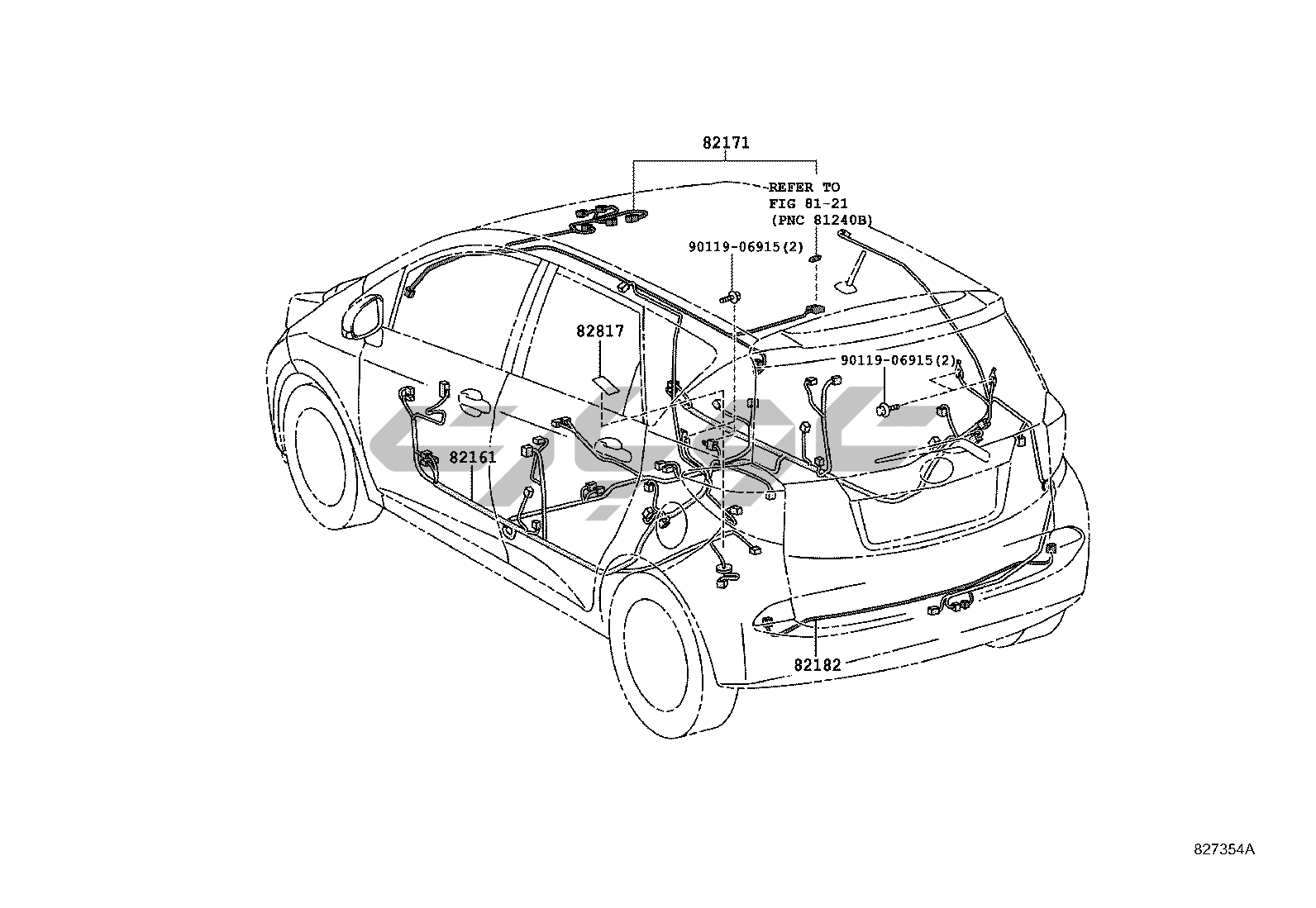 82171

REFER TO
FIG 81-21
(PNC 81240B)

90119-06915(2)

82817

90119-06915(2)

82161

82182

827354A