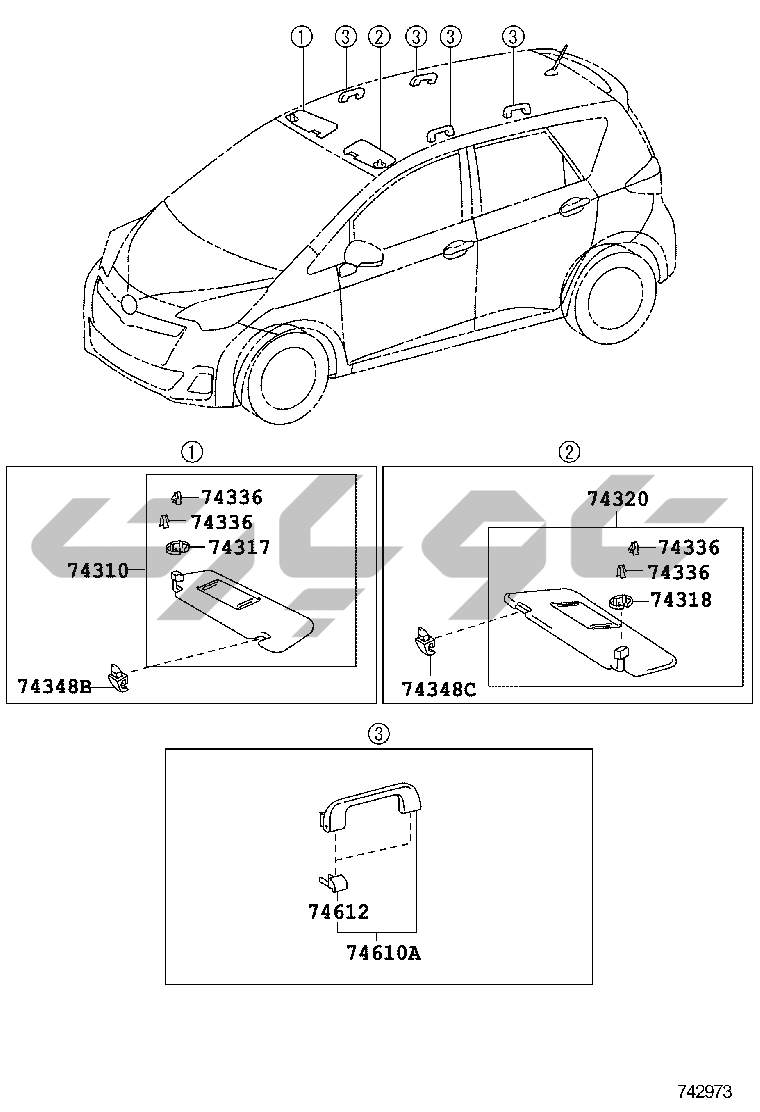 ①
③
②
③
③
③

①
74336
74336
74317
74310
74348B

②
74320
74336
74336
74318
74348C

③
74612
74610A

742973