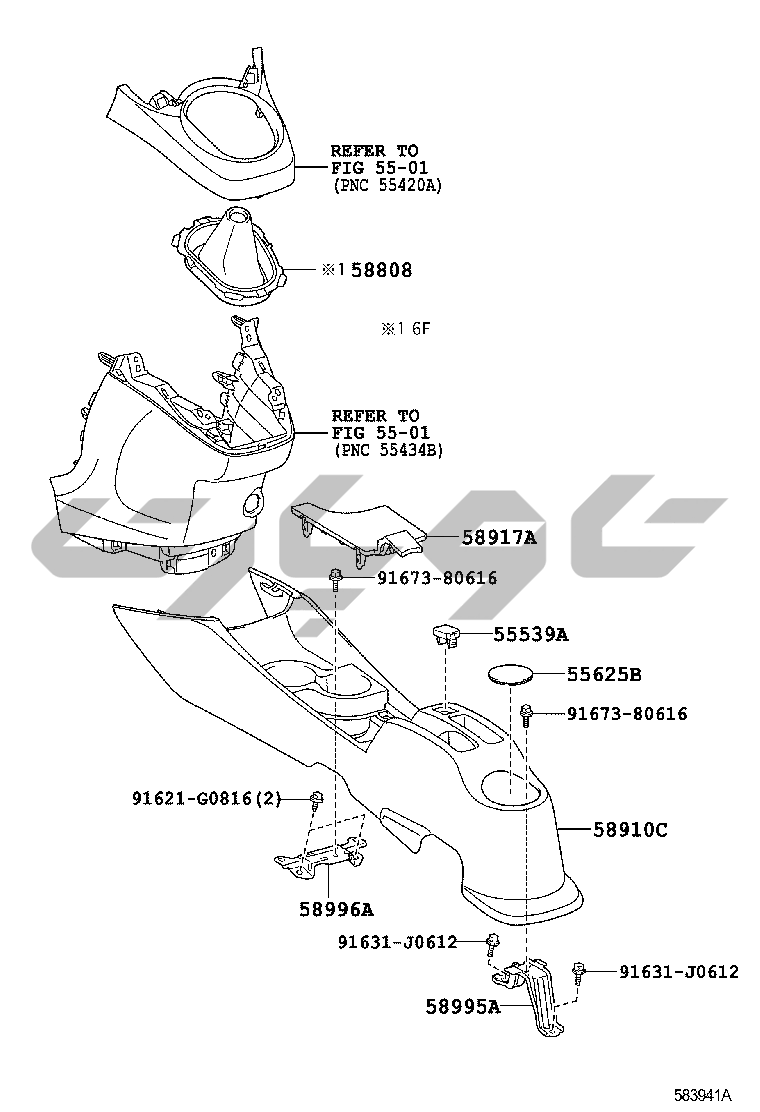 REFER TO
FIG 55-01
(PNC 55420A)

※1 58808

※1 6F

REFER TO
FIG 55-01
(PNC 55434B)

58917A

91673-80616

55539A

55625B

91673-80616

91621-G0816(2)

58910C

58996A

91631-J0612

91631-J0612

58995A

583941A