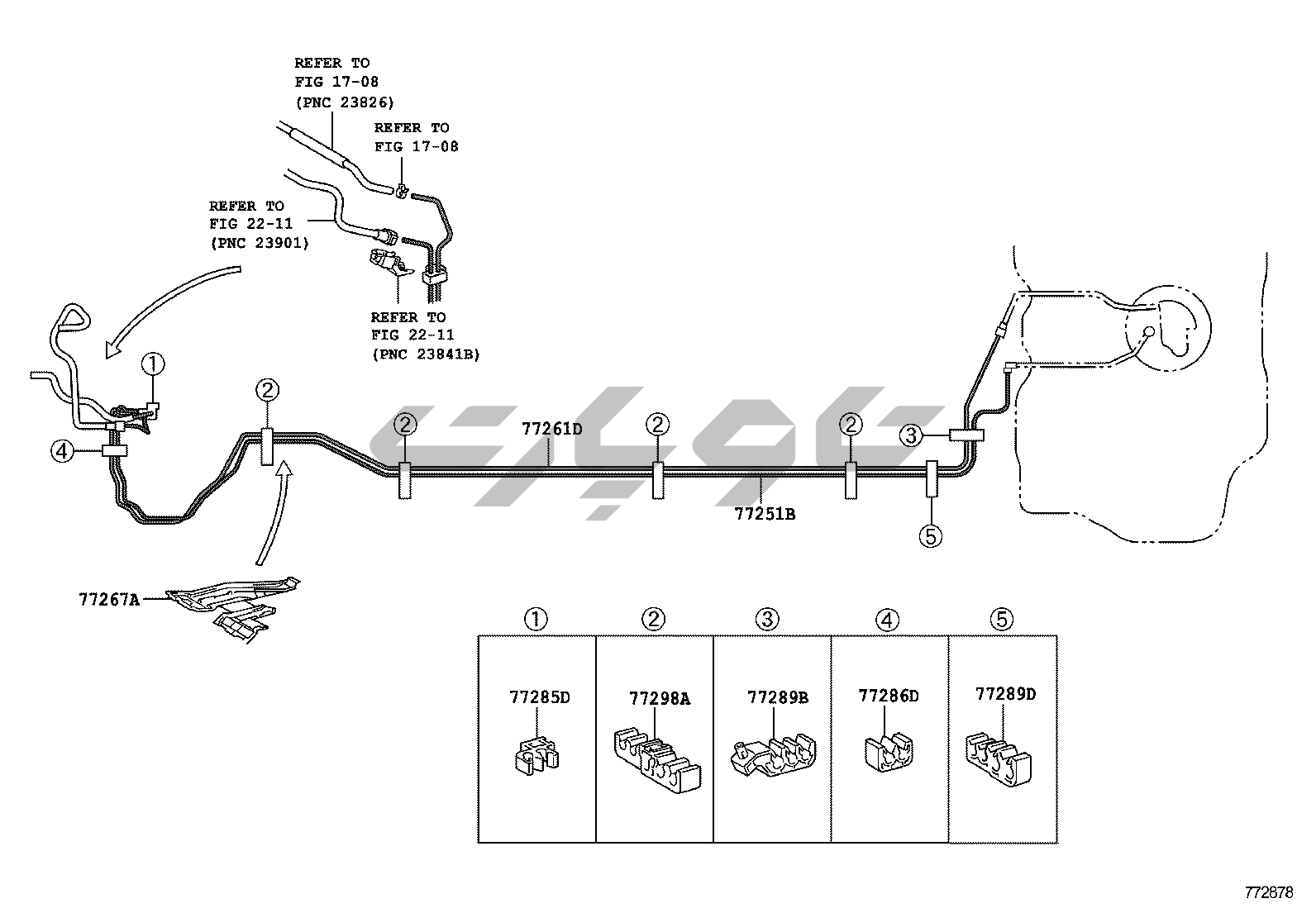 REFER TO
FIG 17-08
(PNC 23826)

REFER TO
FIG 17-08

REFER TO
FIG 22-11
(PNC 23901)

REFER TO
FIG 22-11
(PNC 23841B)

①

②

④

②

77261D

②

②

③

77251B

⑤

77267A

| ① | ② | ③ | ④ | ⑤ |
|---|---|---|---|---|
| 77285D | 77298A | 77289B | 77286D | 77289D |

772878