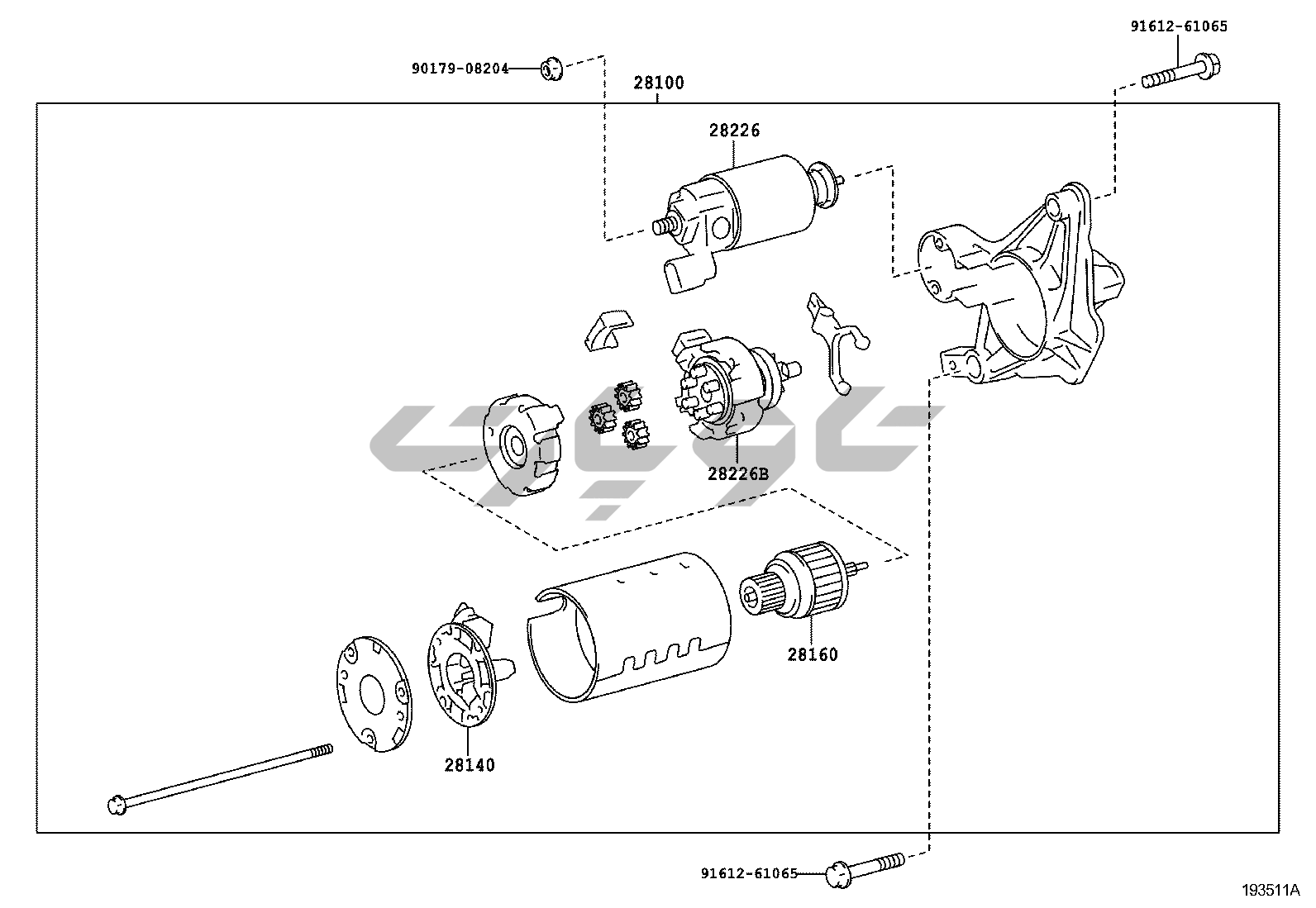 91612-61065

90179-08204

28100

28226

28226B

28160

28140

91612-61065

193511A