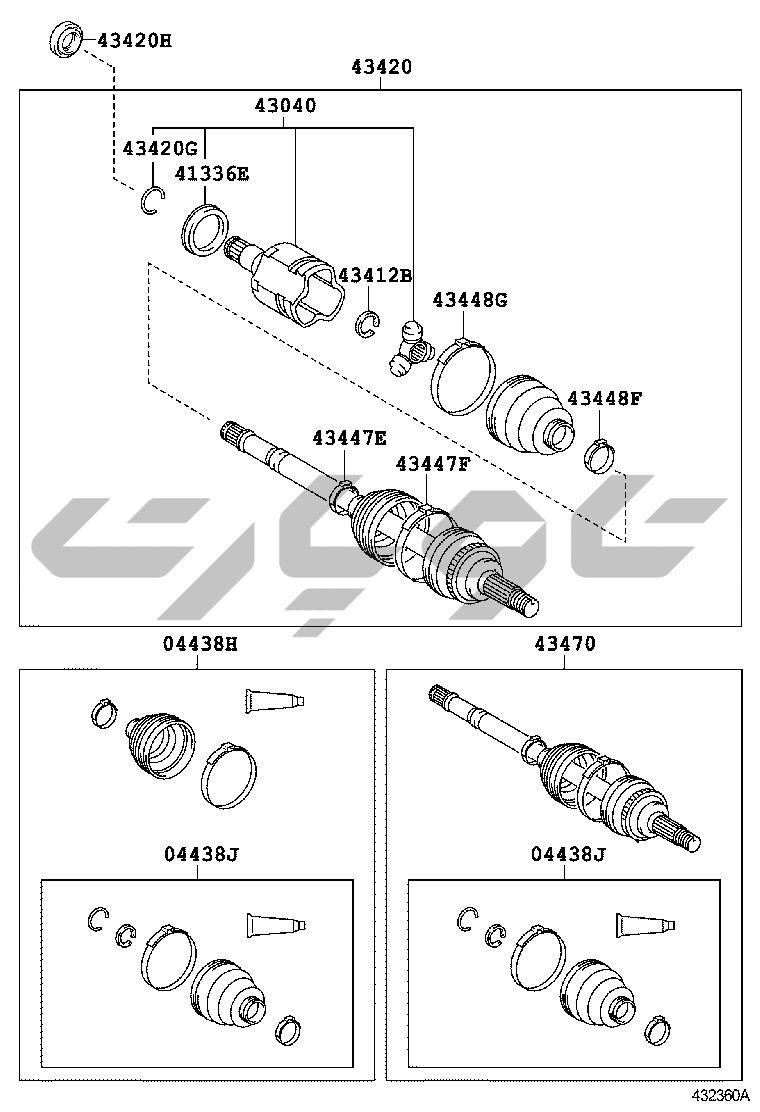 43420H
43420
43040
43420G
41336E
43412B
43448G
43448F
43447E
43447F
04438H
43470
04438J
04438J
432360A