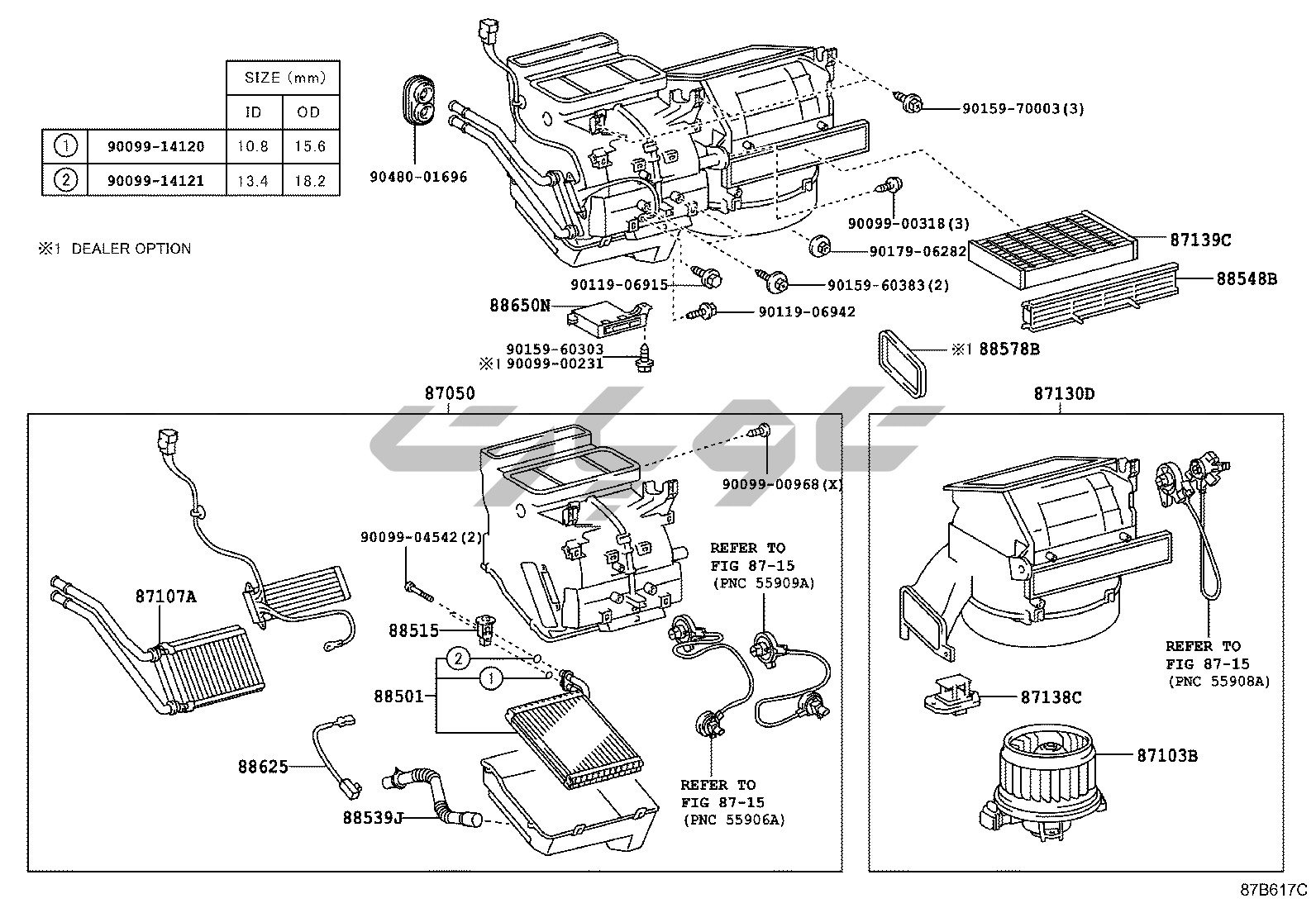 |  |  | SIZE (mm) |  |
|---|---|---|---|
|  |  | ID | OD |
| ① | 90099-14120 | 10.8 | 15.6 |
| ② | 90099-14121 | 13.4 | 18.2 |

※1 DEALER OPTION

90480-01696
90159-70003(3)
90099-00318(3)
90179-06282
87139C
88548B
90119-06915
90159-60383(2)
88650N
90119-06942
90159-60303
※1 90099-00231
※1 88578B
87050
87130D
90099-00968(X)
90099-04542(2)
REFER TO FIG 87-15 (PNC 55909A)
87107A
88515
②
①
88501
88625
88539J
REFER TO FIG 87-15 (PNC 55906A)
REFER TO FIG 87-15 (PNC 55908A)
87138C
87103B
87B617C