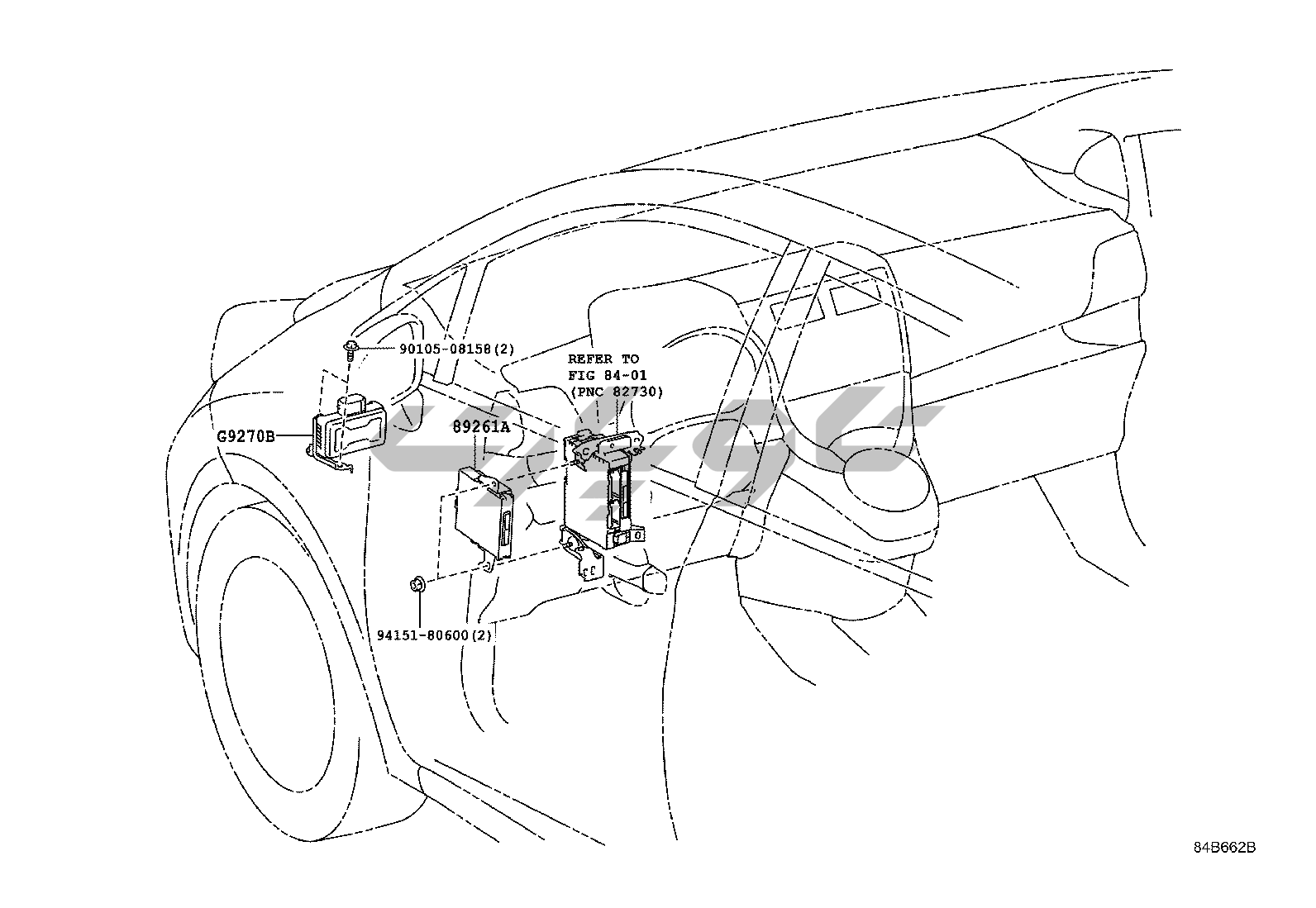 90105-08158(2)

REFER TO
FIG 84-01
(PNC 82730)

G9270B

89261A

94151-80600(2)

84B662B