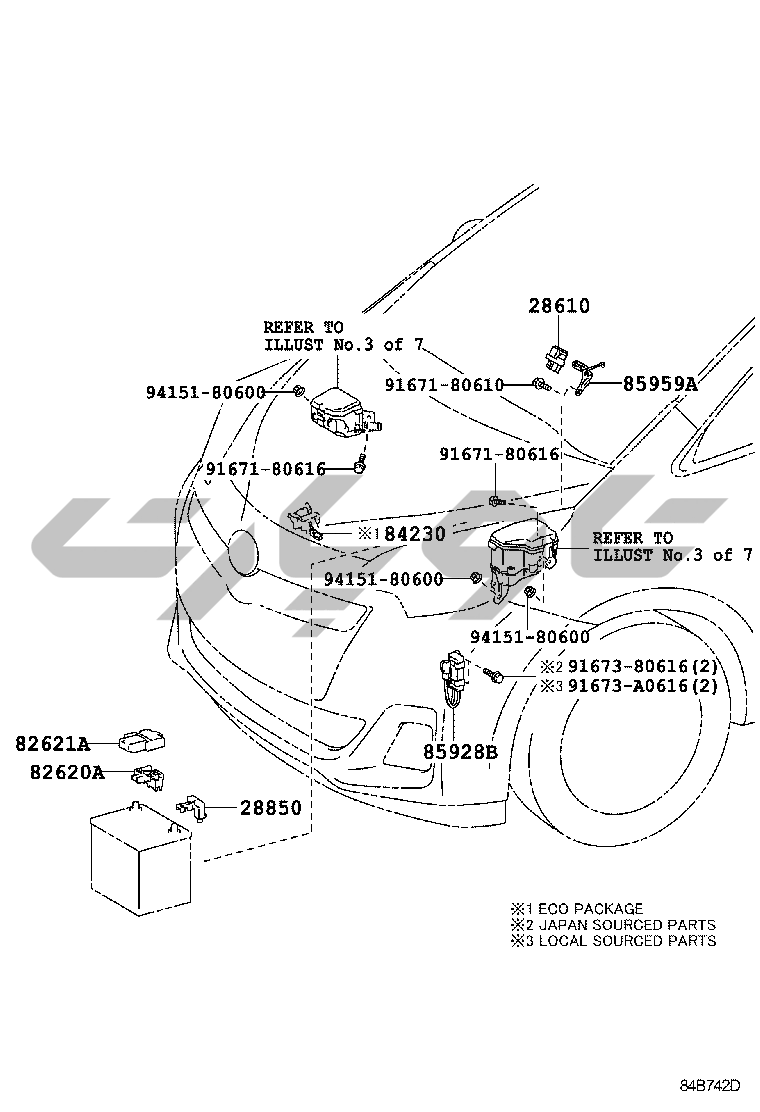 28610

REFER TO ILLUST No.3 of 7

94151-80600

91671-80610

85959A

91671-80616

91671-80616

※1 84230

REFER TO ILLUST No.3 of 7

94151-80600

94151-80600

※2 91673-80616(2)
※3 91673-A0616(2)

85928B

82621A

82620A

28850

※1 ECO PACKAGE
※2 JAPAN SOURCED PARTS
※3 LOCAL SOURCED PARTS

84B742D