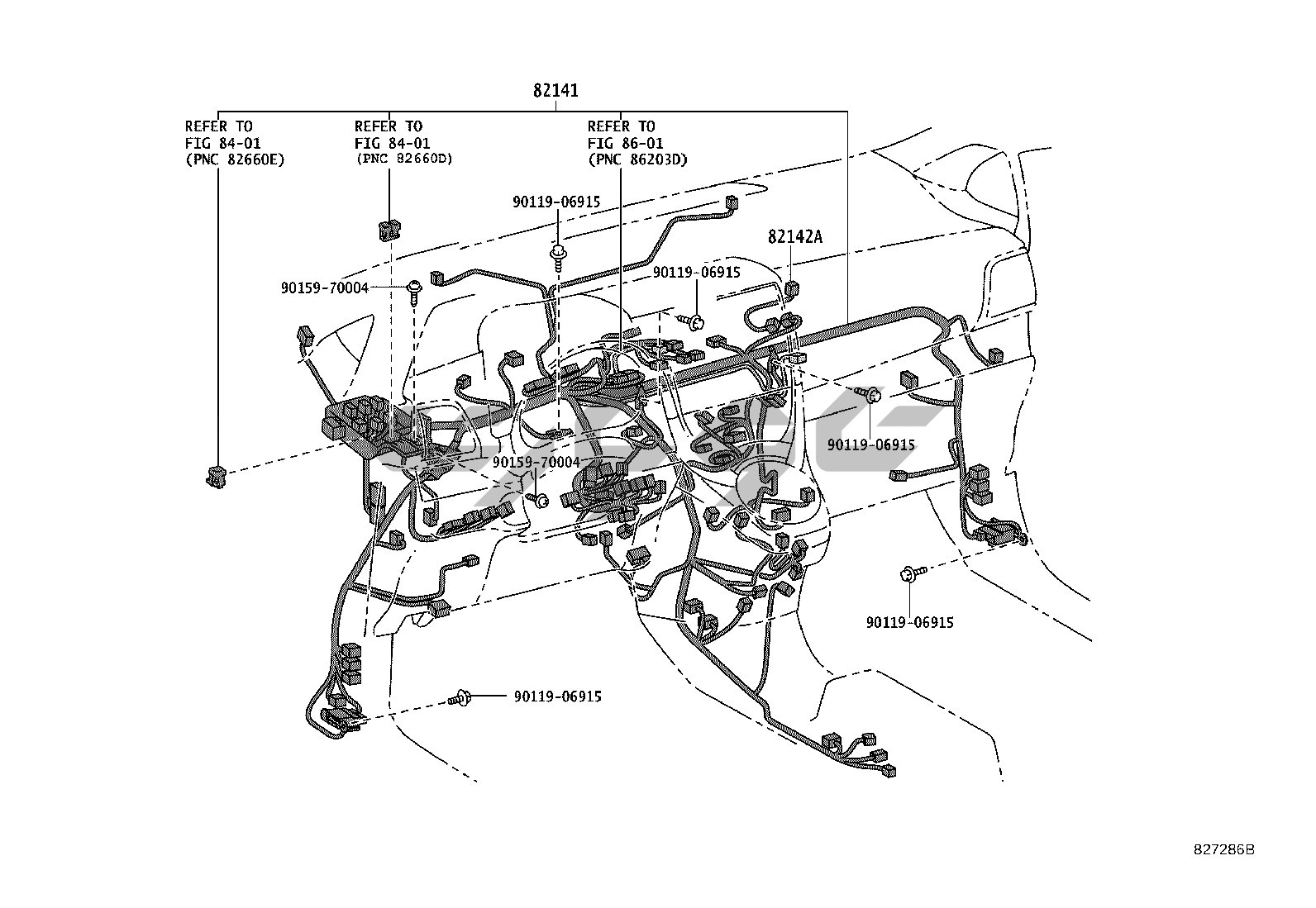 82141

REFER TO
FIG 84-01
(PNC 82660E)

REFER TO
FIG 84-01
(PNC 82660D)

REFER TO
FIG 86-01
(PNC 86203D)

90119-06915

82142A

90119-06915

90159-70004

90119-06915

90159-70004

90119-06915

90119-06915

827286B