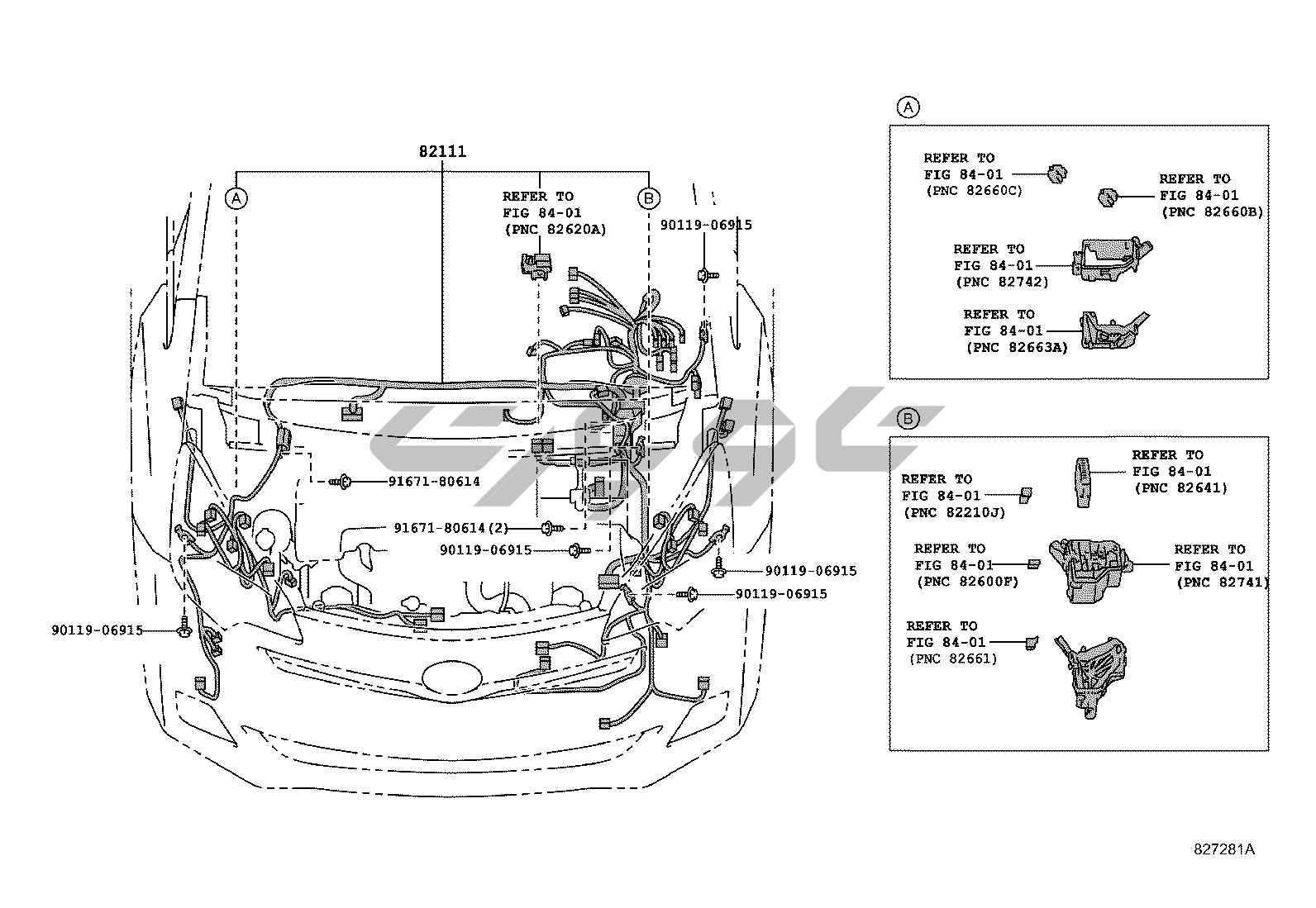 82111

A

B

REFER TO
FIG 84-01
(PNC 82620A)

90119-06915

91671-80614

91671-80614(2)

90119-06915

90119-06915

90119-06915

90119-06915

A

REFER TO
FIG 84-01
(PNC 82660C)

REFER TO
FIG 84-01
(PNC 82660B)

REFER TO
FIG 84-01
(PNC 82742)

REFER TO
FIG 84-01
(PNC 82663A)

B

REFER TO
FIG 84-01
(PNC 82210J)

REFER TO
FIG 84-01
(PNC 82641)

REFER TO
FIG 84-01
(PNC 82600F)

REFER TO
FIG 84-01
(PNC 82741)

REFER TO
FIG 84-01
(PNC 82661)

827281A