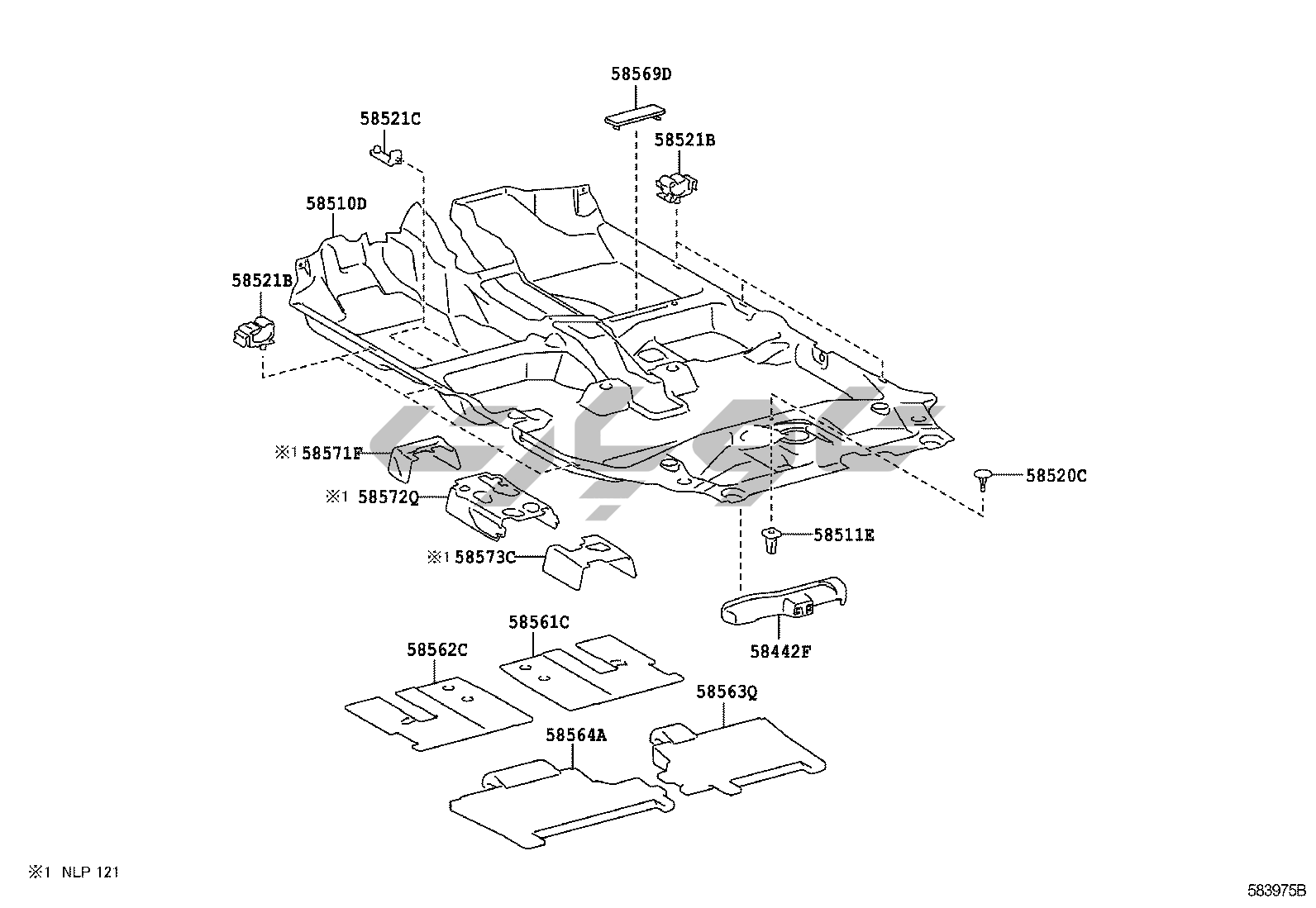 58569D

58521C

58521B

58510D

58521B

※1 58571F

※1 58572Q

※1 58573C

58520C

58511E

58442F

58561C

58562C

58563Q

58564A

※1 NLP 121

583975B