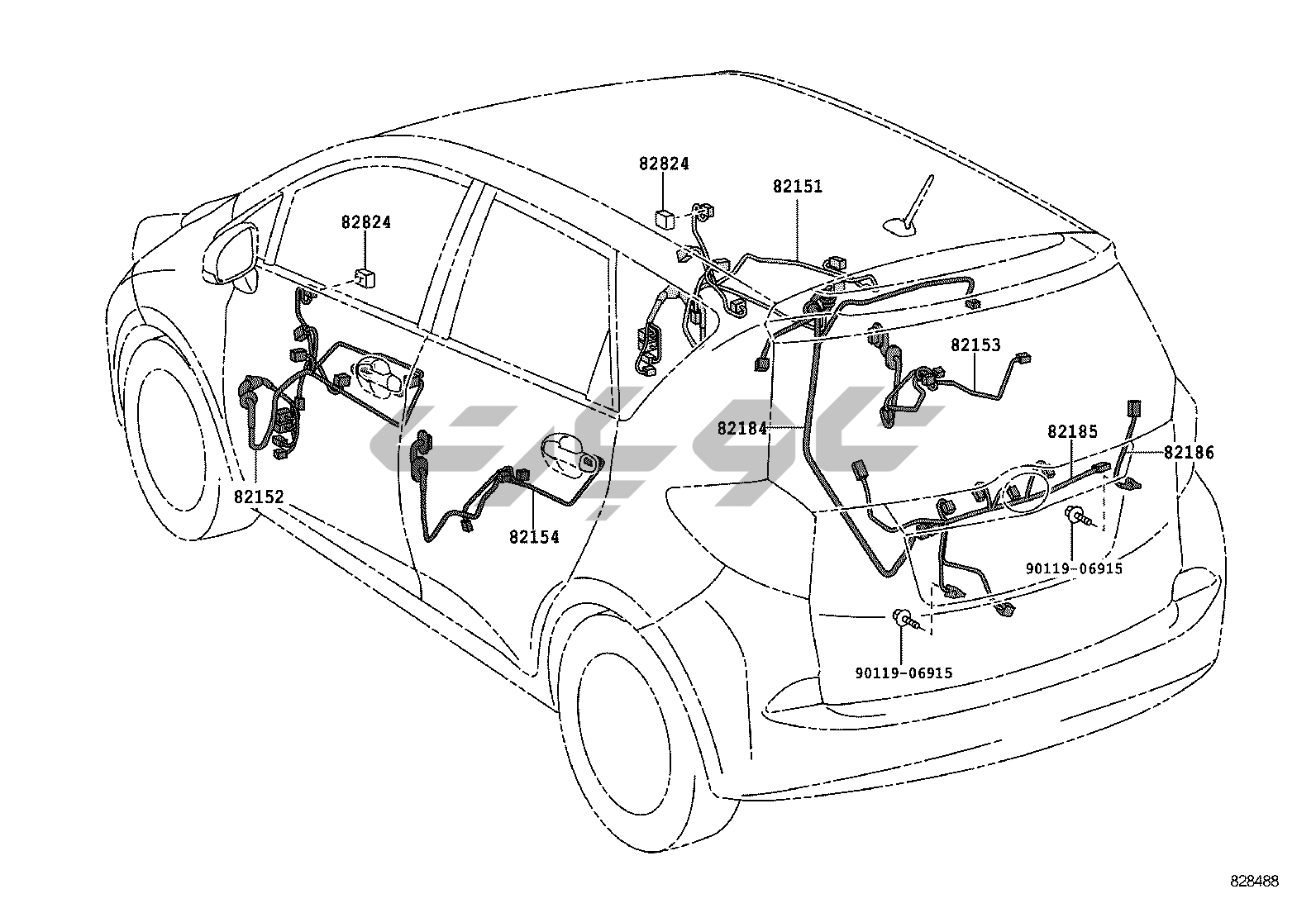 82824
82151
82824
82153
82184
82185
82186
82152
82154
90119-06915
90119-06915
828488