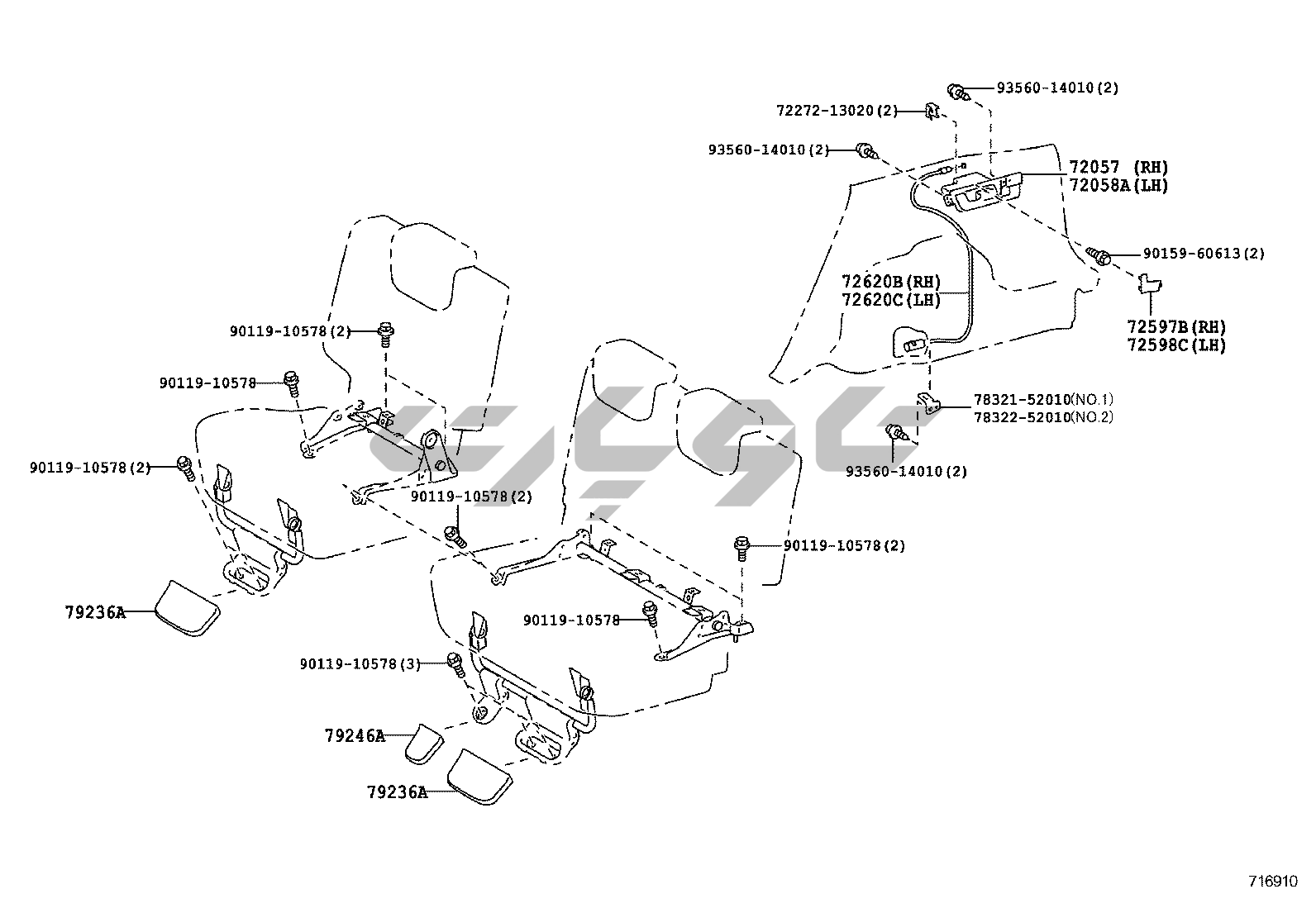 93560-14010(2)
72272-13020(2)
93560-14010(2)
72057 (RH)
72058A(LH)
90159-60613(2)
72620B(RH)
72620C(LH)
72597B(RH)
72598C(LH)
90119-10578(2)
90119-10578
78321-52010(NO.1)
78322-52010(NO.2)
90119-10578(2)
93560-14010(2)
90119-10578(2)
90119-10578(2)
79236A
90119-10578
90119-10578(3)
79246A
79236A
716910