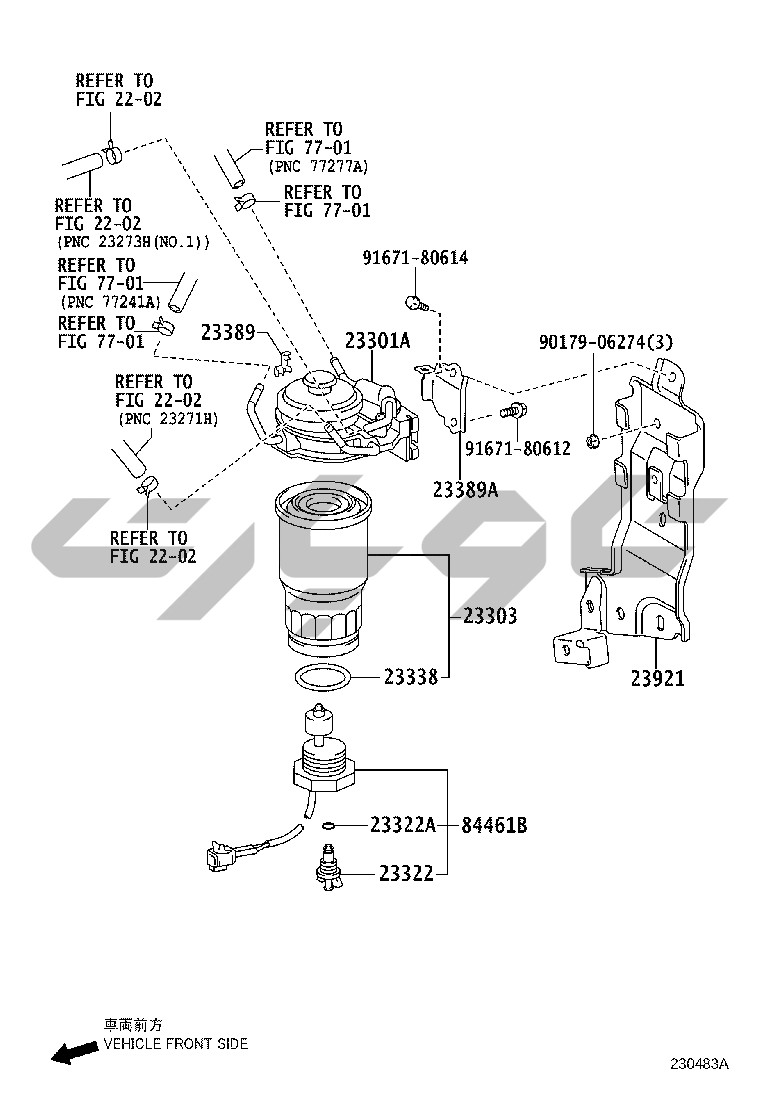 REFER TO
FIG 22-02

REFER TO
FIG 77-01
(PNC 77277A)

REFER TO
FIG 77-01

REFER TO
FIG 22-02
(PNC 23273H(NO.1))

REFER TO
FIG 77-01
(PNC 77241A)

REFER TO
FIG 77-01

91671-80614

23389

23301A

90179-06274(3)

REFER TO
FIG 22-02
(PNC 23271H)

91671-80612

23389A

REFER TO
FIG 22-02

23303

23338

23921

23322A

84461B

23322

車両前方
VEHICLE FRONT SIDE

230483A