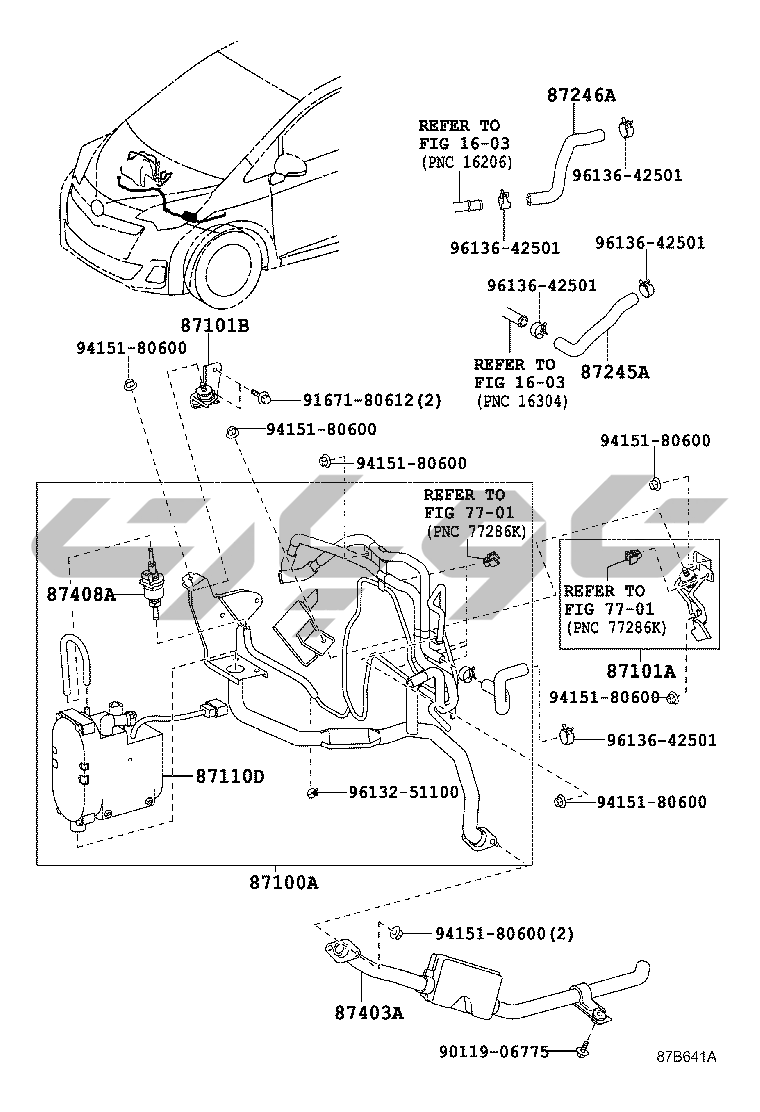 87246A
REFER TO
FIG 16-03
(PNC 16206)
96136-42501
96136-42501
96136-42501
96136-42501
REFER TO
FIG 16-03
(PNC 16304)
87245A
87101B
94151-80600
91671-80612(2)
94151-80600
94151-80600
94151-80600
REFER TO
FIG 77-01
(PNC 77286K)
REFER TO
FIG 77-01
(PNC 77286K)
87408A
87101A
94151-80600
96136-42501
87110D
96132-51100
94151-80600
87100A
94151-80600(2)
87403A
90119-06775
87B641A