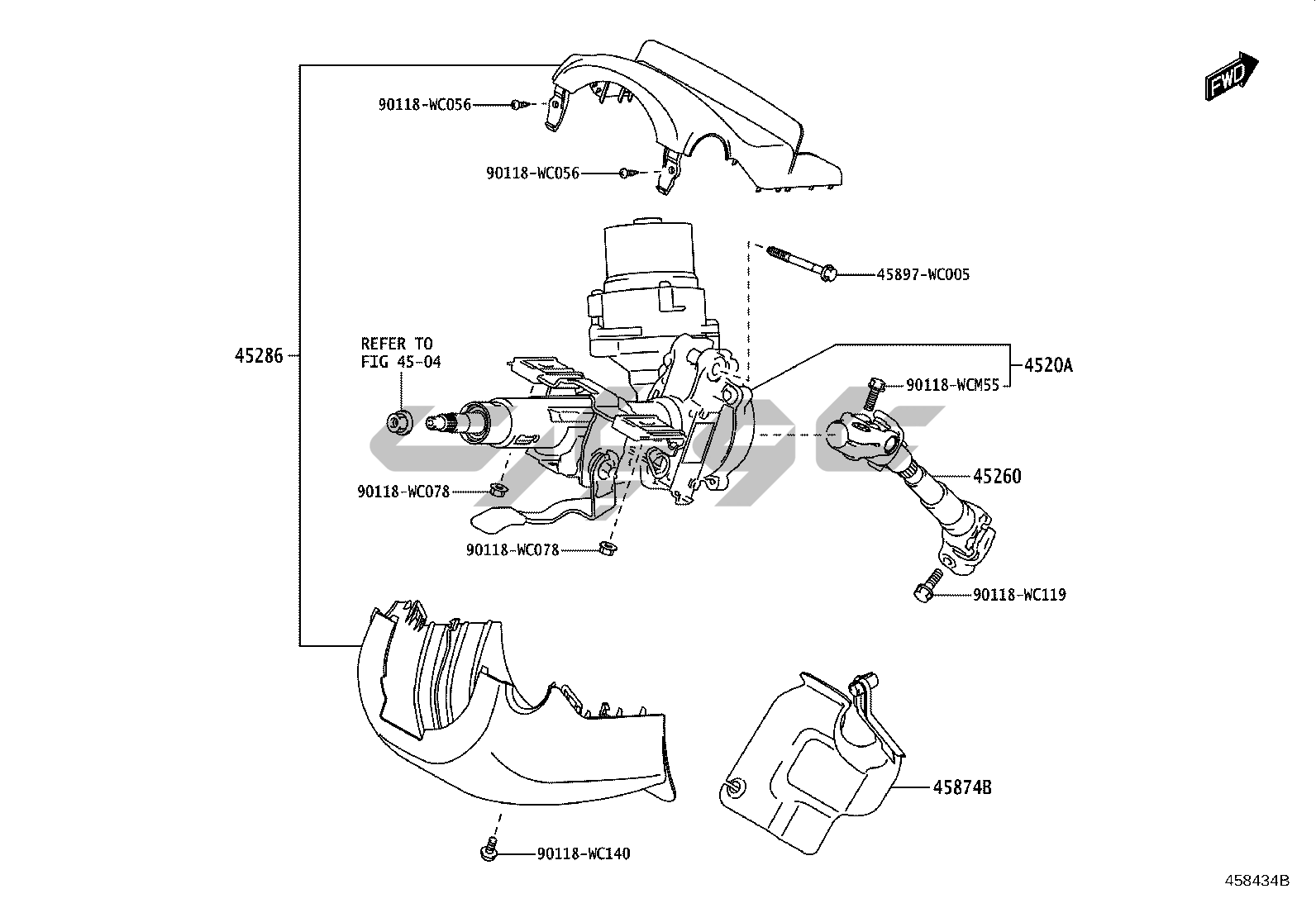 FWD

90118-WC056

90118-WC056

45897-WC005

45286

REFER TO
FIG 45-04

4520A

90118-WCM55

45260

90118-WC078

90118-WC078

90118-WC119

45874B

90118-WC140

458434B