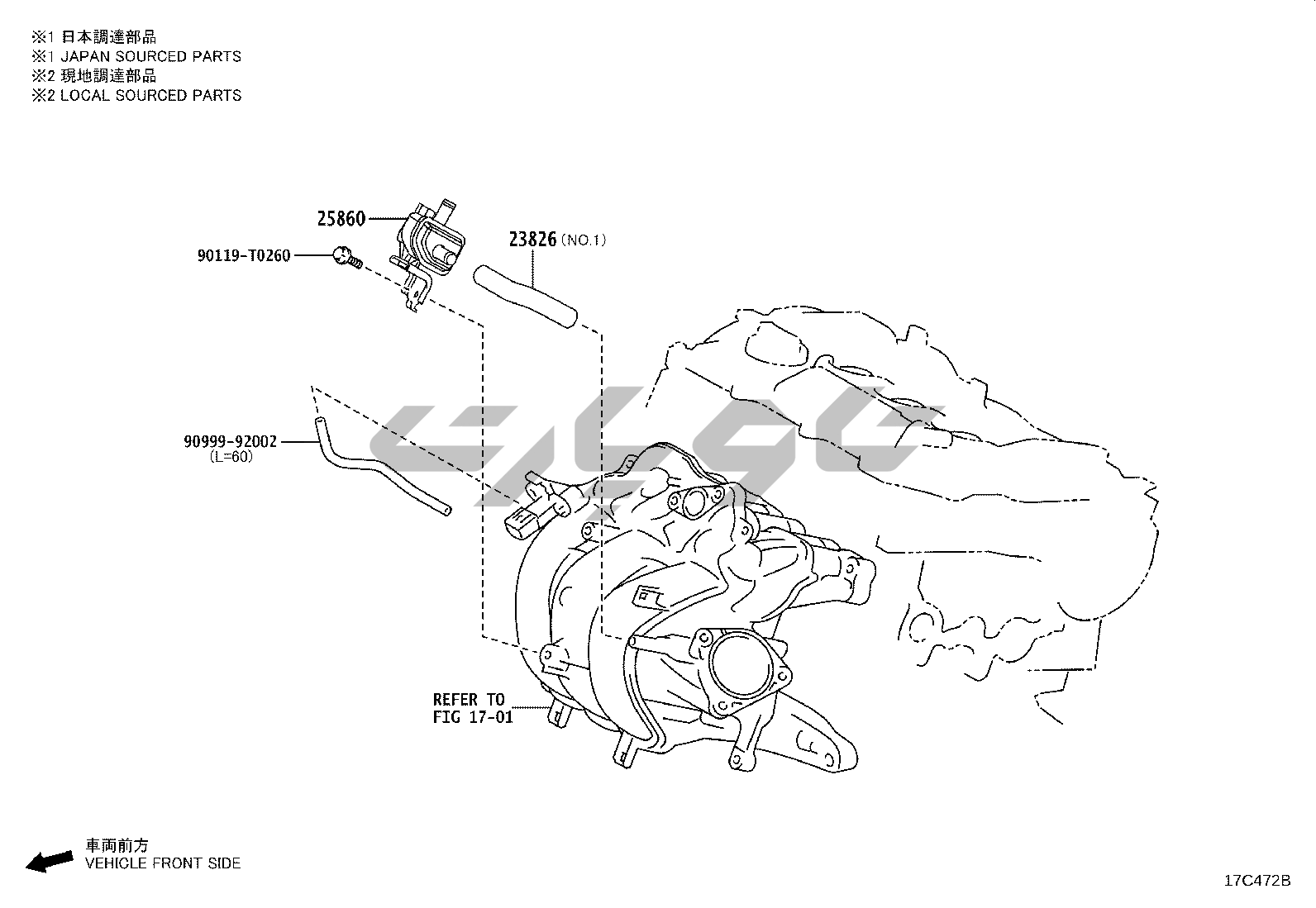 ※1 日本調達部品
※1 JAPAN SOURCED PARTS
※2 現地調達部品
※2 LOCAL SOURCED PARTS

25860

90119-T0260

23826 (NO.1)

90999-92002
(L=60)

REFER TO
FIG 17-01

車両前方
VEHICLE FRONT SIDE

17C472B