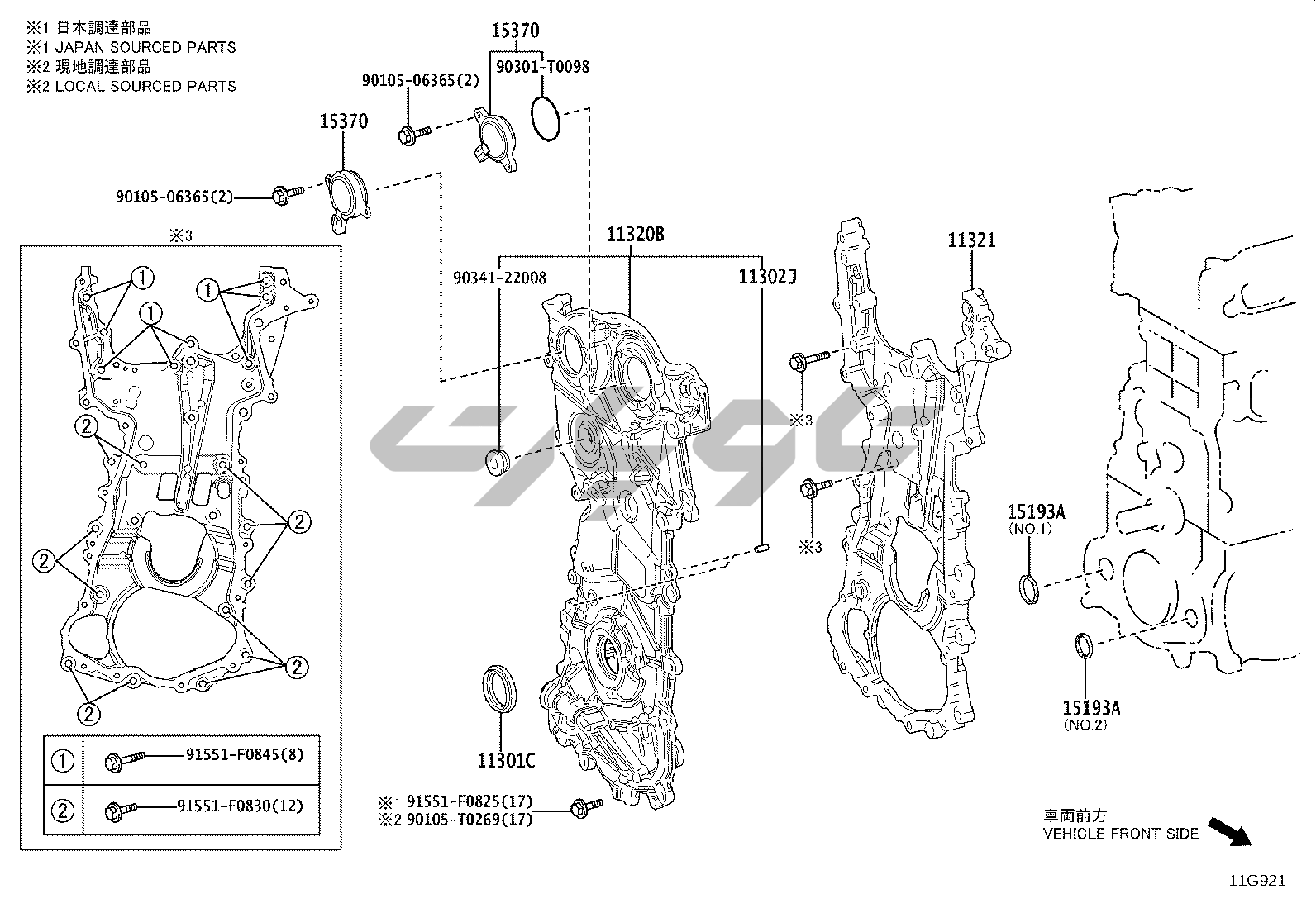 ※1 日本調達部品
※1 JAPAN SOURCED PARTS
※2 現地調達部品
※2 LOCAL SOURCED PARTS

15370
90301-T0098
90105-06365(2)
15370
90105-06365(2)
※3
1
1
1
2
2
2
2
2
11320B
90341-22008
11302J
11321
※3
※3
15193A
(NO.1)
15193A
(NO.2)
11301C

| ① | 91551-F0845(8) |
|---|---|
| ② | 91551-F0830(12) |

※1 91551-F0825(17)
※2 90105-T0269(17)

車両前方
VEHICLE FRONT SIDE

11G921