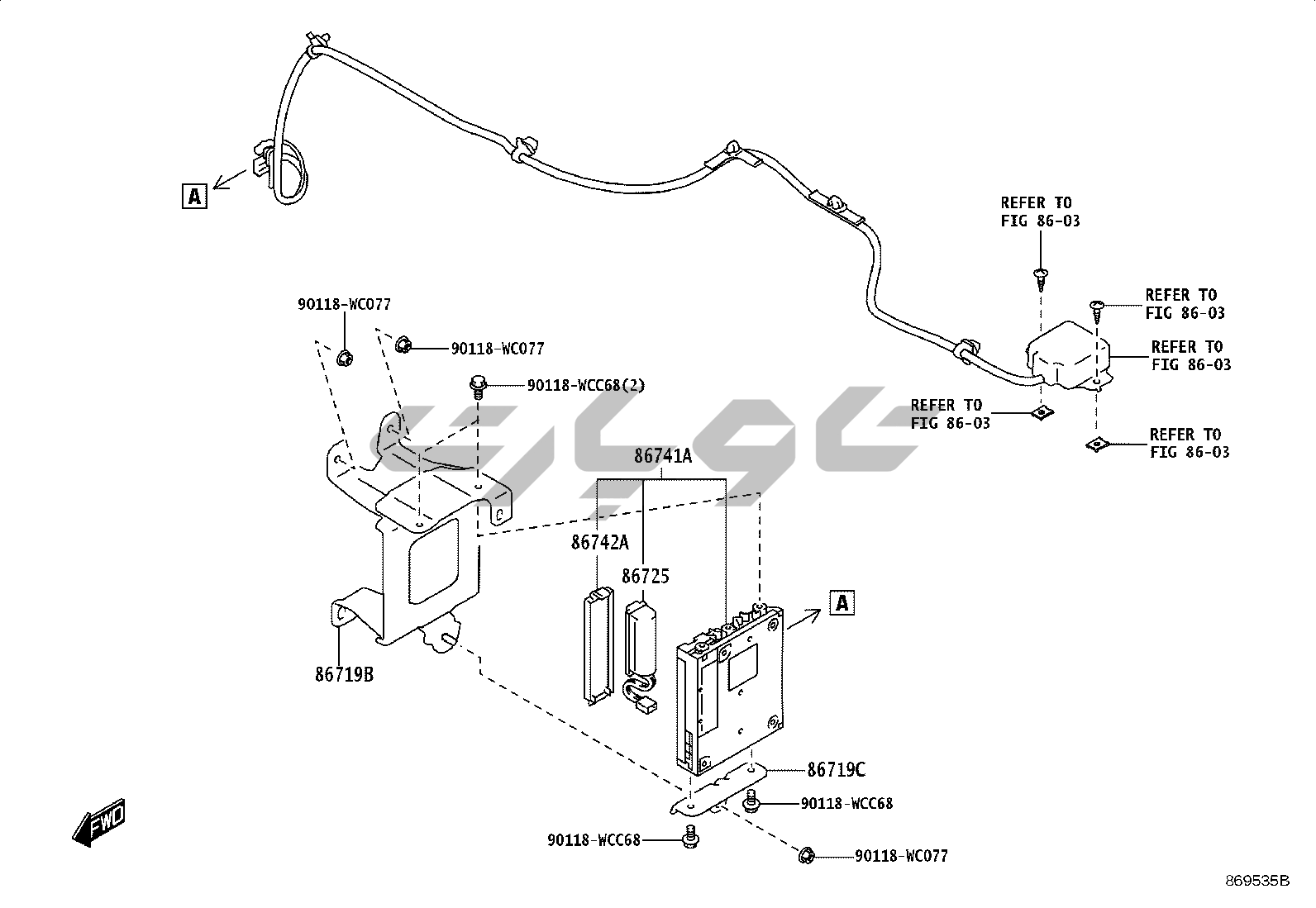 A

REFER TO
FIG 86-03

REFER TO
FIG 86-03

REFER TO
FIG 86-03

REFER TO
FIG 86-03

REFER TO
FIG 86-03

90118-WC077

90118-WC077

90118-WCC68(2)

86741A

86742A

86725

A

86719B

86719C

90118-WCC68

90118-WCC68

90118-WC077

FWD

869535B