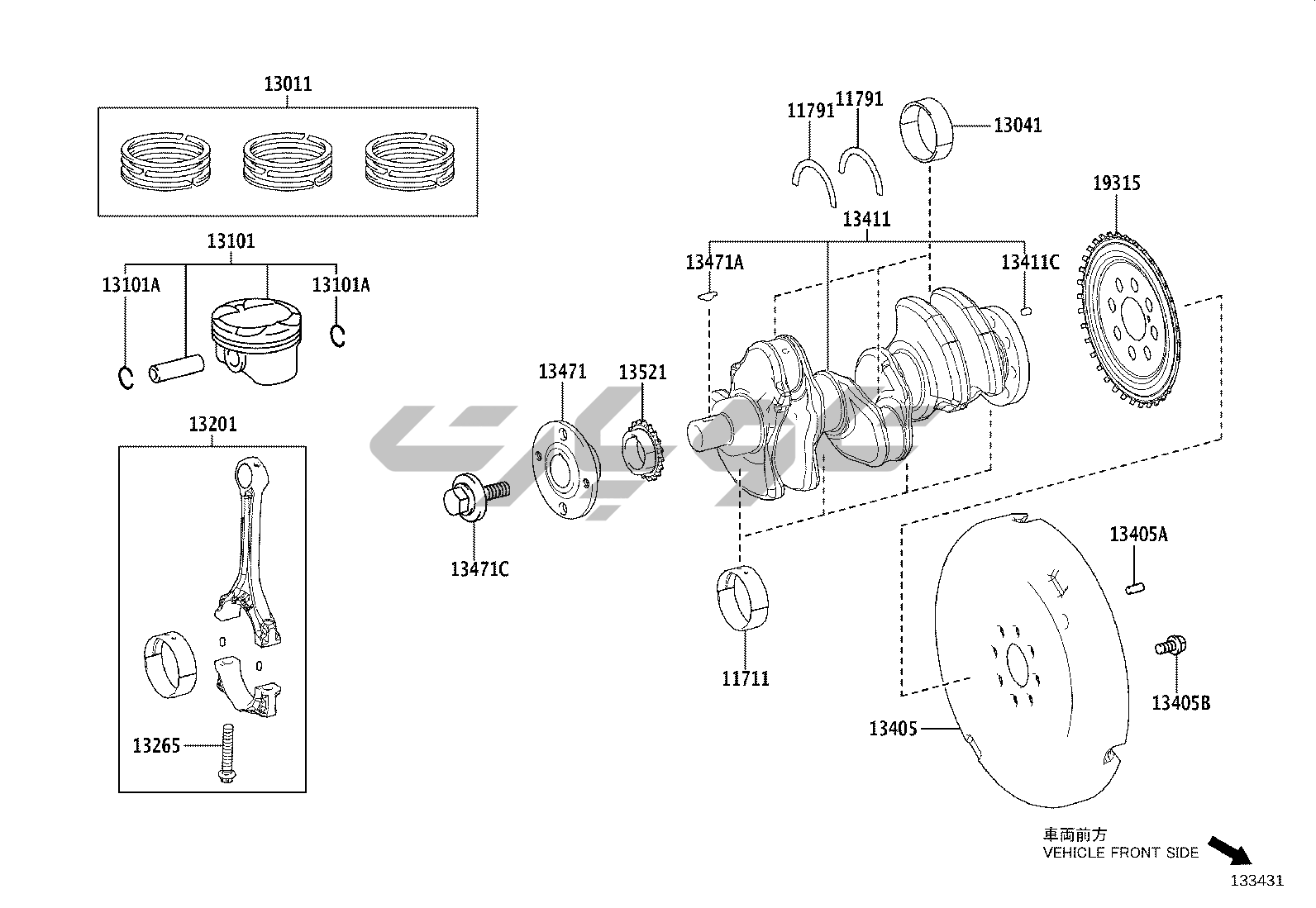 13011

13101

13101A

13101A

13201

13265

13471

13521

13471C

11791

11791

13041

13411

13471A

13411C

19315

11711

13405A

13405B

13405

車両前方
VEHICLE FRONT SIDE

133431