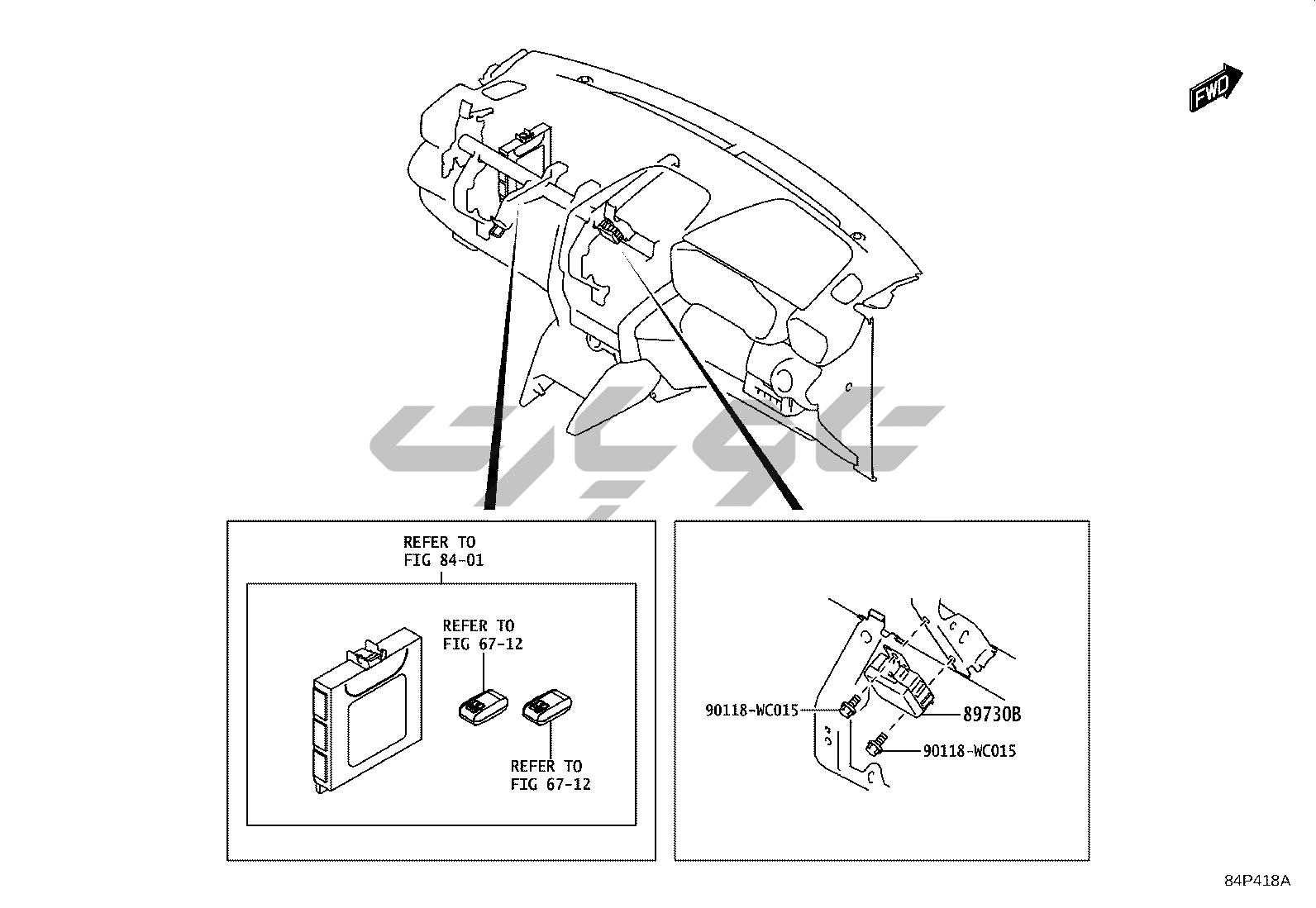 FWD

REFER TO
FIG 84-01

REFER TO
FIG 67-12

REFER TO
FIG 67-12

90118-WC015

89730B

90118-WC015

84P418A