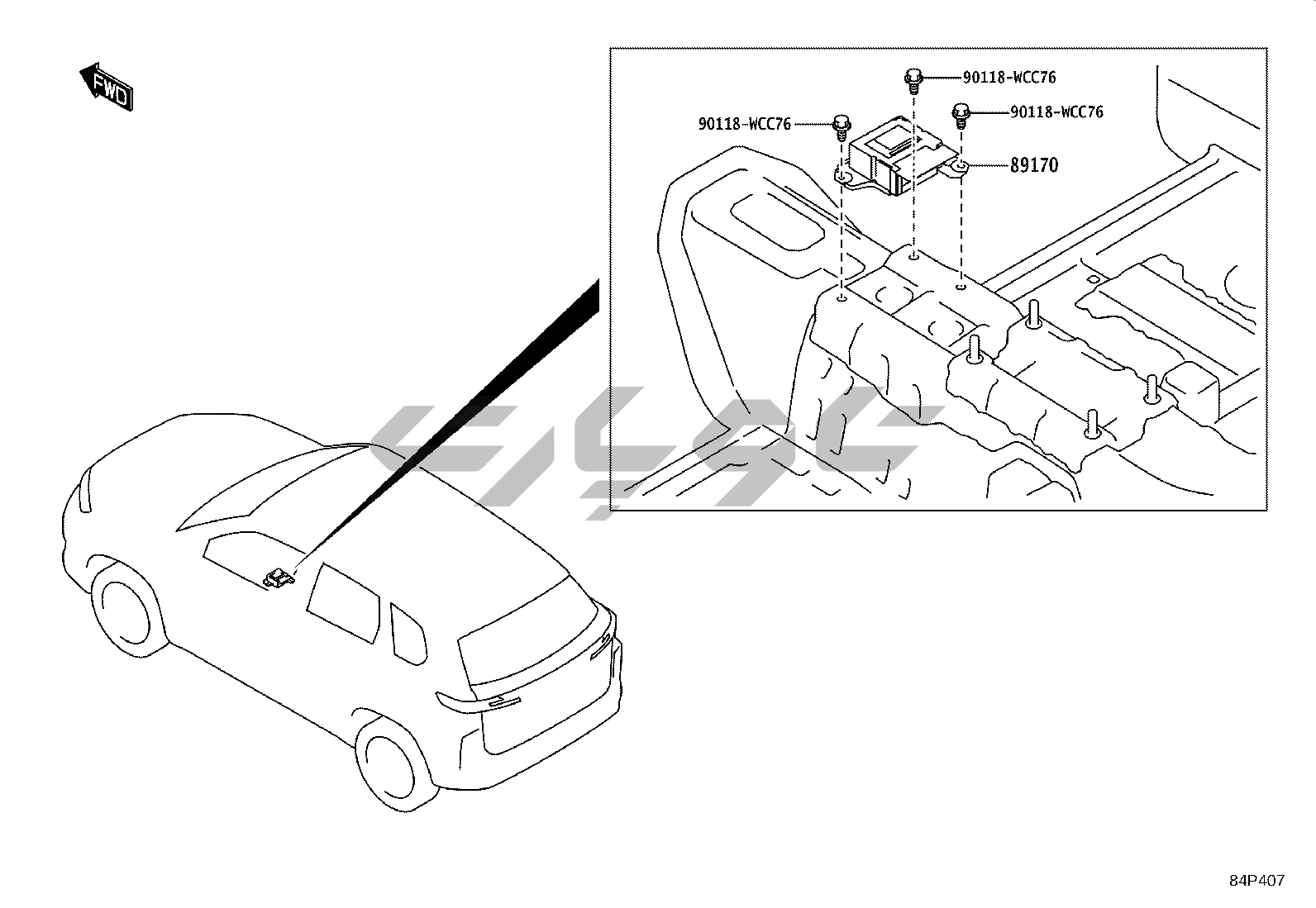 FWD

90118-WCC76

90118-WCC76

90118-WCC76

89170

84P407