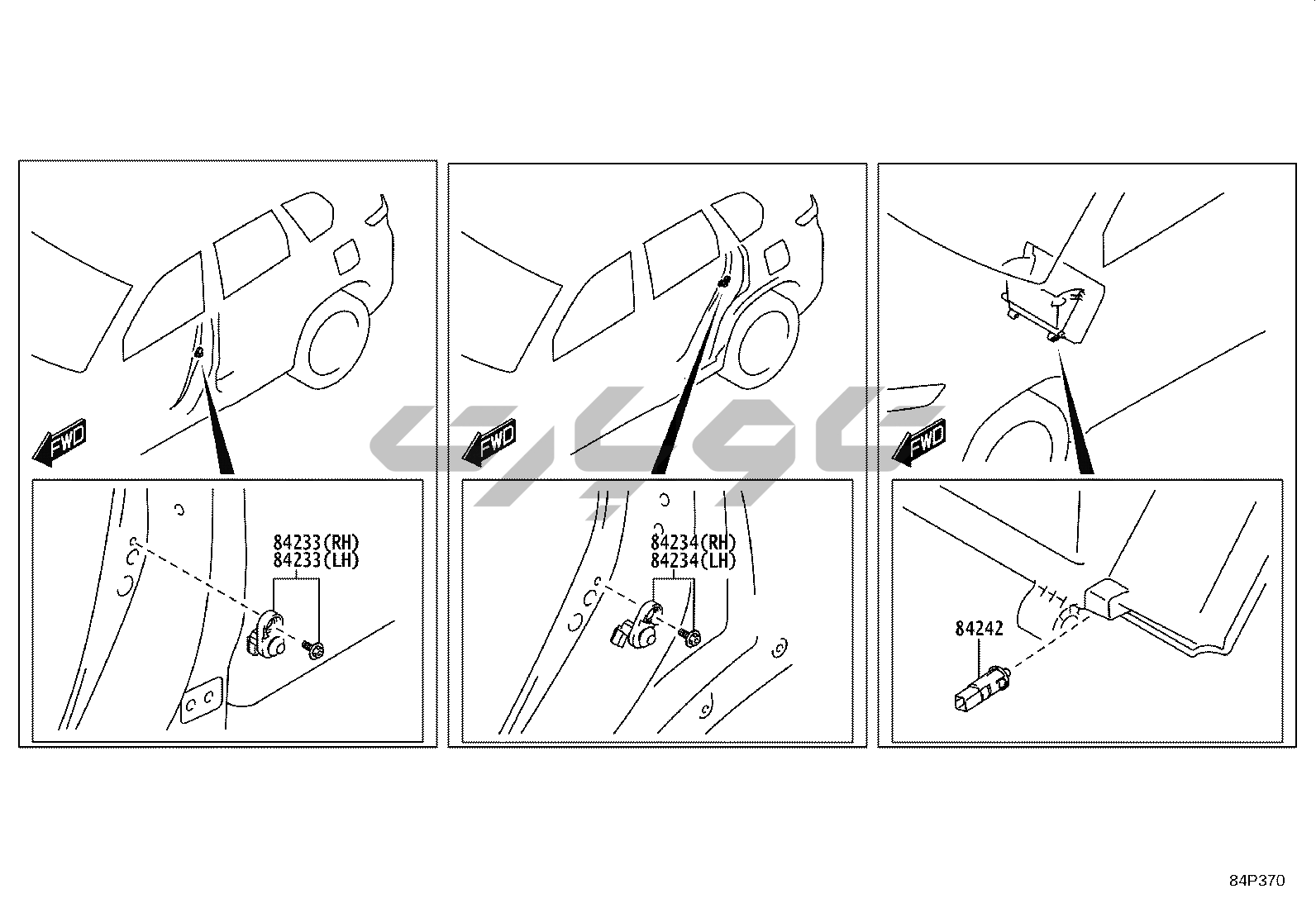 FWD

84233(RH)
84233(LH)

FWD

84234(RH)
84234(LH)

FWD

84242

84P370