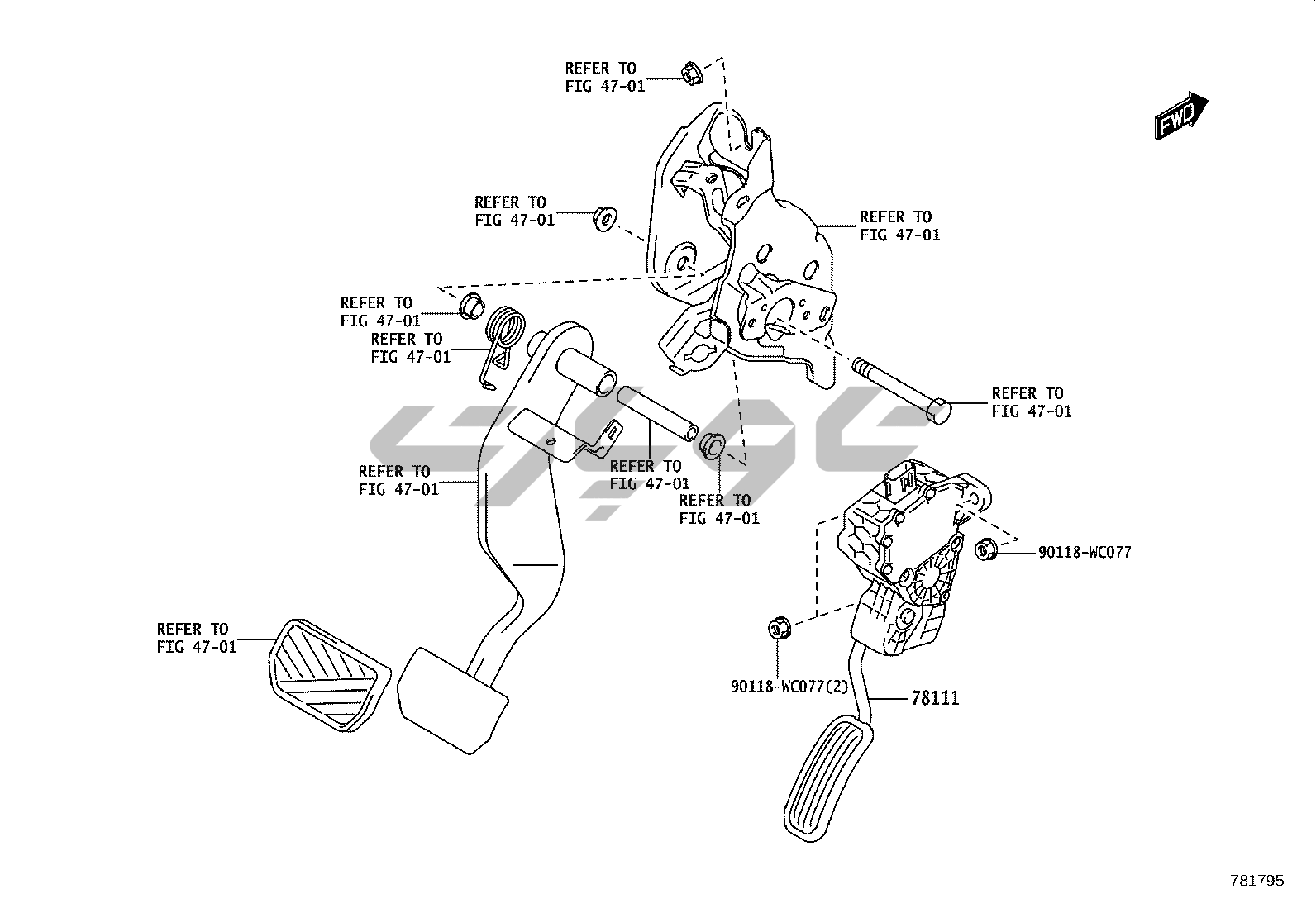 REFER TO
FIG 47-01

FWD

REFER TO
FIG 47-01

REFER TO
FIG 47-01

REFER TO
FIG 47-01

REFER TO
FIG 47-01

REFER TO
FIG 47-01

REFER TO
FIG 47-01

REFER TO
FIG 47-01

REFER TO
FIG 47-01

90118-WC077

REFER TO
FIG 47-01

90118-WC077(2)

78111

781795