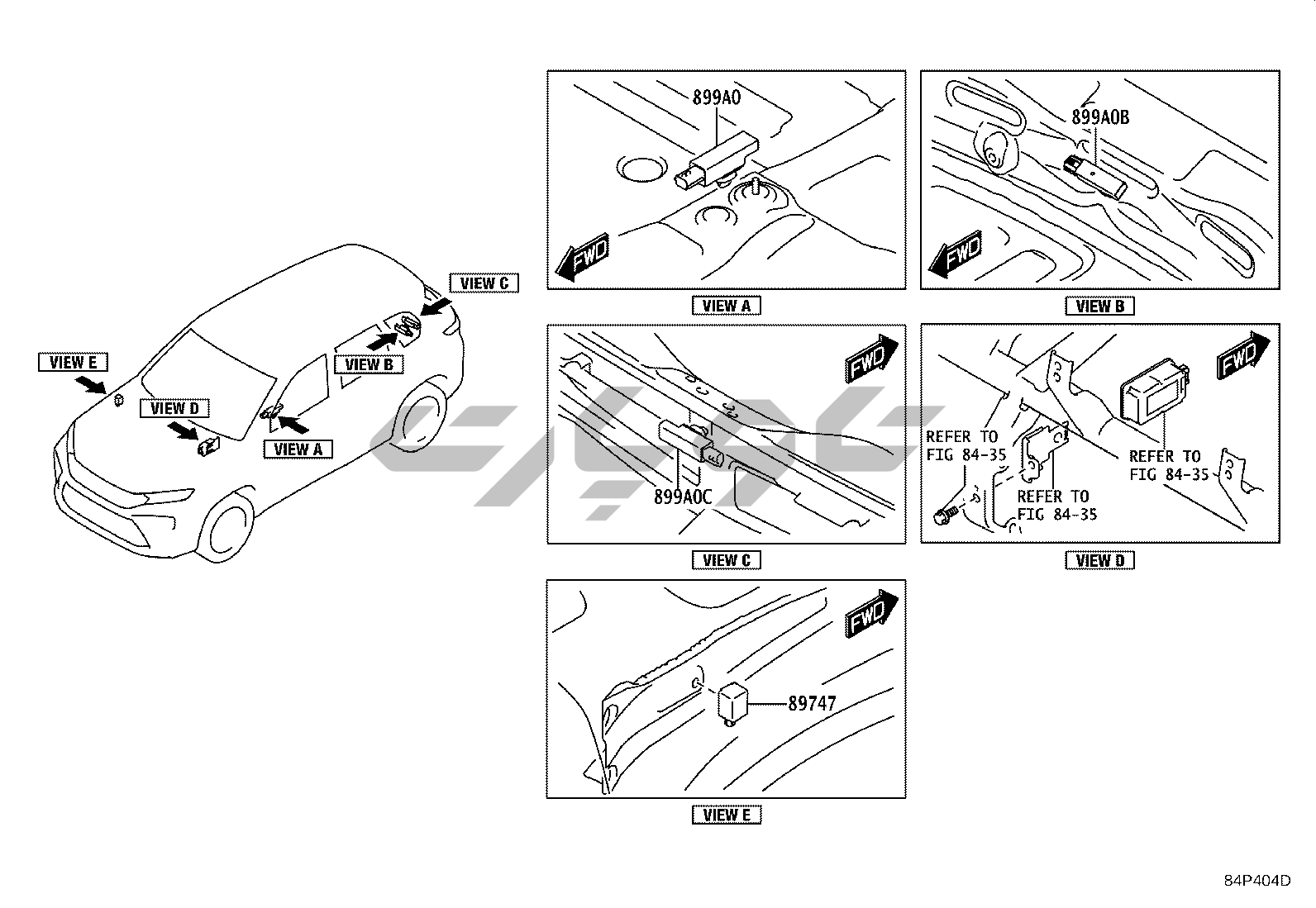 VIEW C

VIEW E

VIEW B

VIEW D

VIEW A

899A0

FWD

VIEW A

899A0B

FWD

VIEW B

FWD

899A0C

VIEW C

FWD

REFER TO FIG 84-35

REFER TO FIG 84-35

REFER TO FIG 84-35

VIEW D

FWD

89747

VIEW E

84P404D