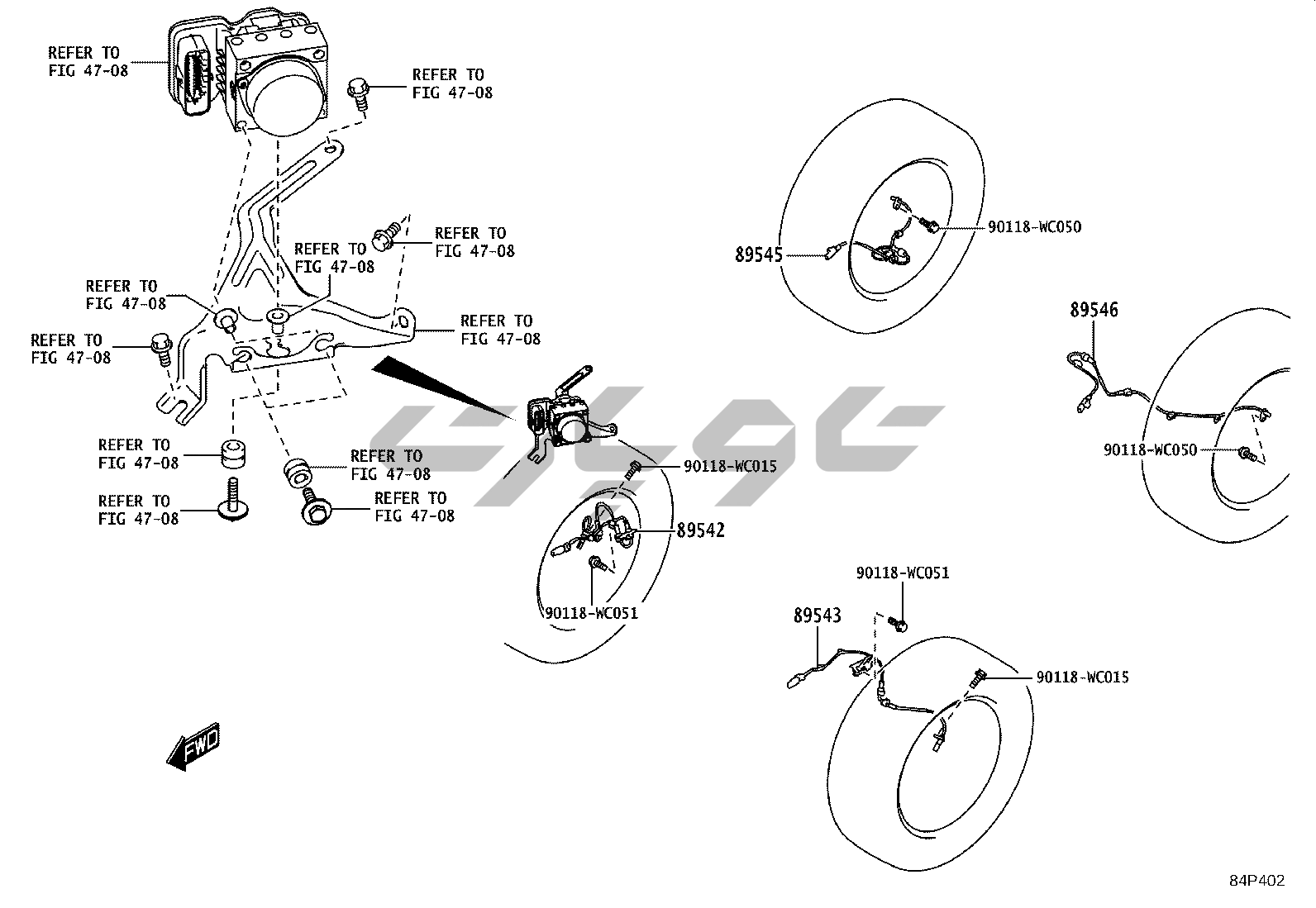 REFER TO
FIG 47-08

REFER TO
FIG 47-08

REFER TO
FIG 47-08

REFER TO
FIG 47-08

REFER TO
FIG 47-08

REFER TO
FIG 47-08

REFER TO
FIG 47-08

REFER TO
FIG 47-08

REFER TO
FIG 47-08

REFER TO
FIG 47-08

REFER TO
FIG 47-08

90118-WC050

89545

89546

90118-WC050

90118-WC015

89542

90118-WC051

90118-WC051

89543

90118-WC015

FWD

84P402