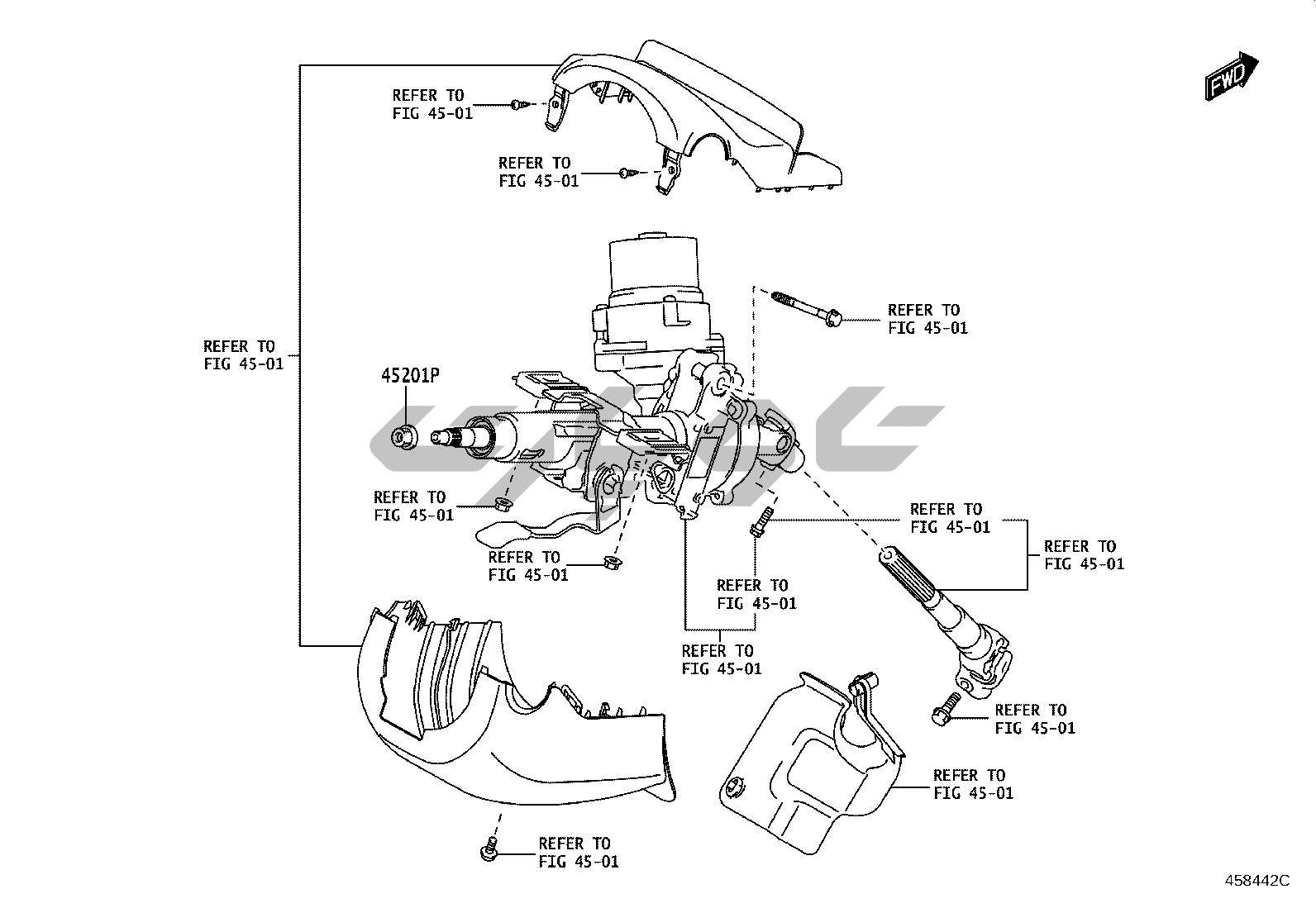 FWD

REFER TO
FIG 45-01

REFER TO
FIG 45-01

REFER TO
FIG 45-01

REFER TO
FIG 45-01

45201P

REFER TO
FIG 45-01

REFER TO
FIG 45-01

REFER TO
FIG 45-01

REFER TO
FIG 45-01

REFER TO
FIG 45-01

REFER TO
FIG 45-01

REFER TO
FIG 45-01

REFER TO
FIG 45-01

REFER TO
FIG 45-01

458442C