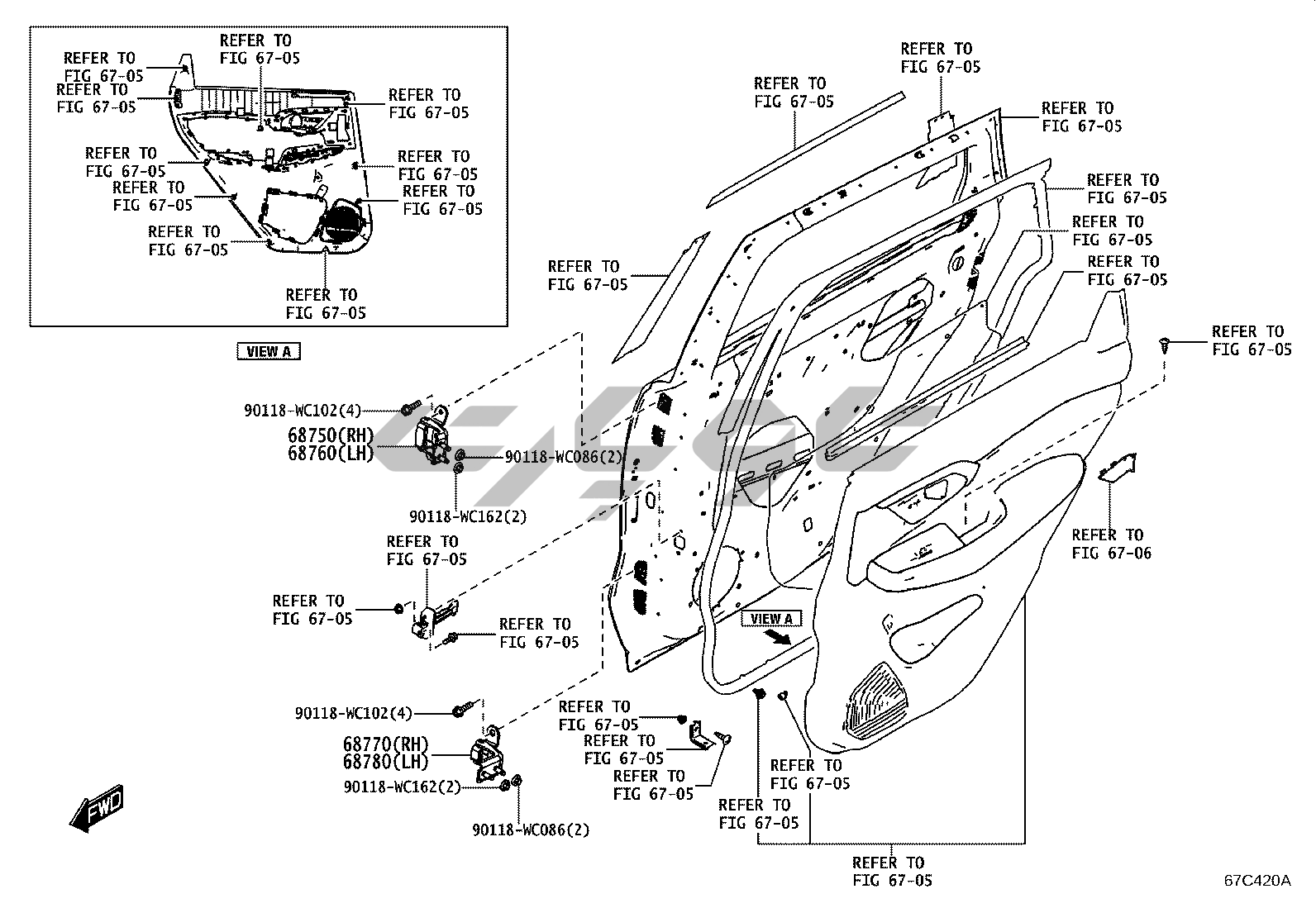 REFER TO
FIG 67-05
REFER TO
FIG 67-05
REFER TO
FIG 67-05
REFER TO
FIG 67-05
REFER TO
FIG 67-05
REFER TO
FIG 67-05
REFER TO
FIG 67-05
REFER TO
FIG 67-05
REFER TO
FIG 67-05
REFER TO
FIG 67-05

VIEW A

REFER TO
FIG 67-05
REFER TO
FIG 67-05
REFER TO
FIG 67-05
REFER TO
FIG 67-05
REFER TO
FIG 67-05
REFER TO
FIG 67-05
REFER TO
FIG 67-05
REFER TO
FIG 67-05

90118-WC102(4)
68750(RH)
68760(LH)
90118-WC086(2)
90118-WC162(2)

REFER TO
FIG 67-05
REFER TO
FIG 67-05
REFER TO
FIG 67-05

REFER TO
FIG 67-06

VIEW A

90118-WC102(4)
68770(RH)
68780(LH)
90118-WC162(2)
90118-WC086(2)

REFER TO
FIG 67-05
REFER TO
FIG 67-05
REFER TO
FIG 67-05
REFER TO
FIG 67-05
REFER TO
FIG 67-05
REFER TO
FIG 67-05

FWD

67C420A