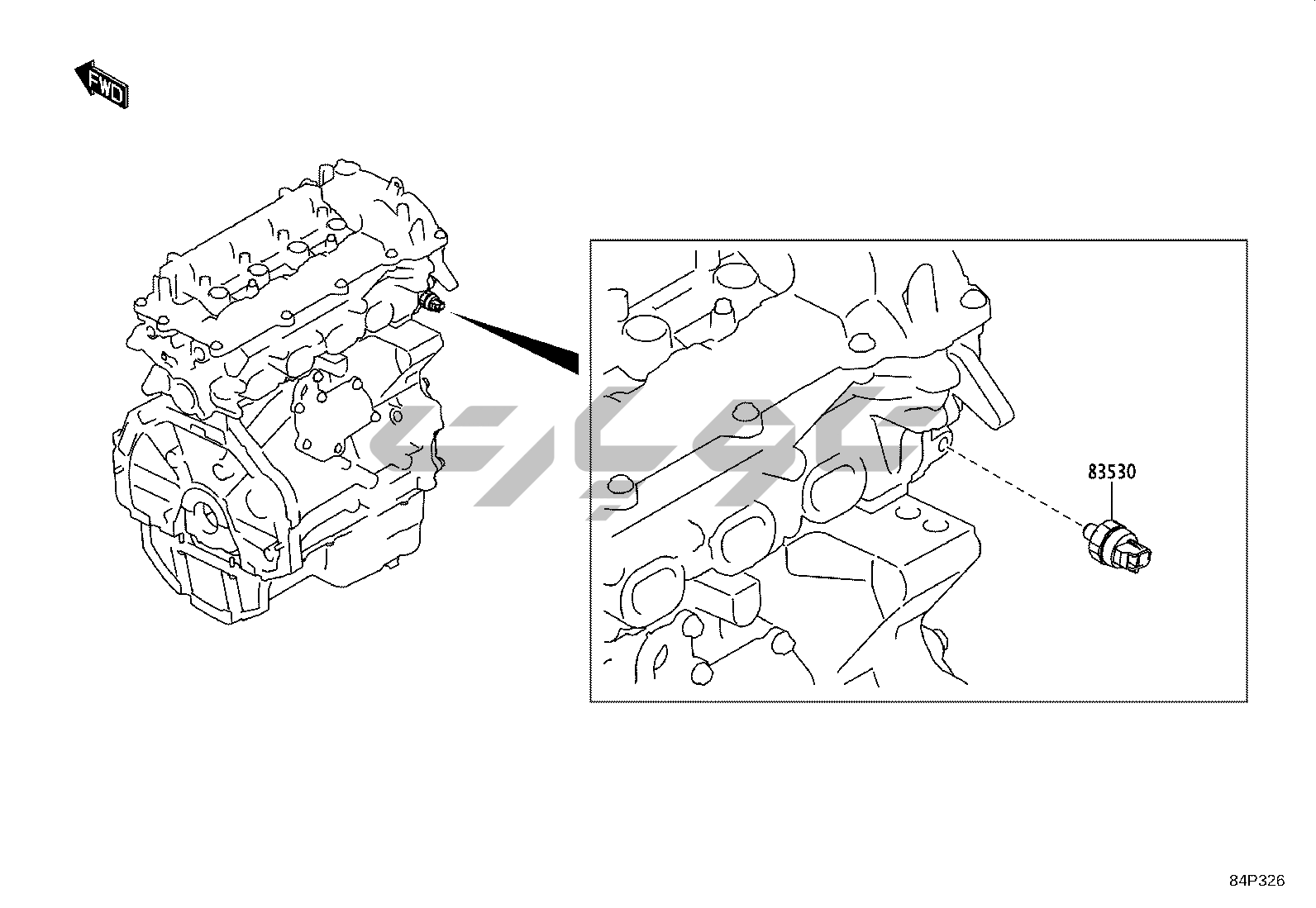 FWD

83530

84P326