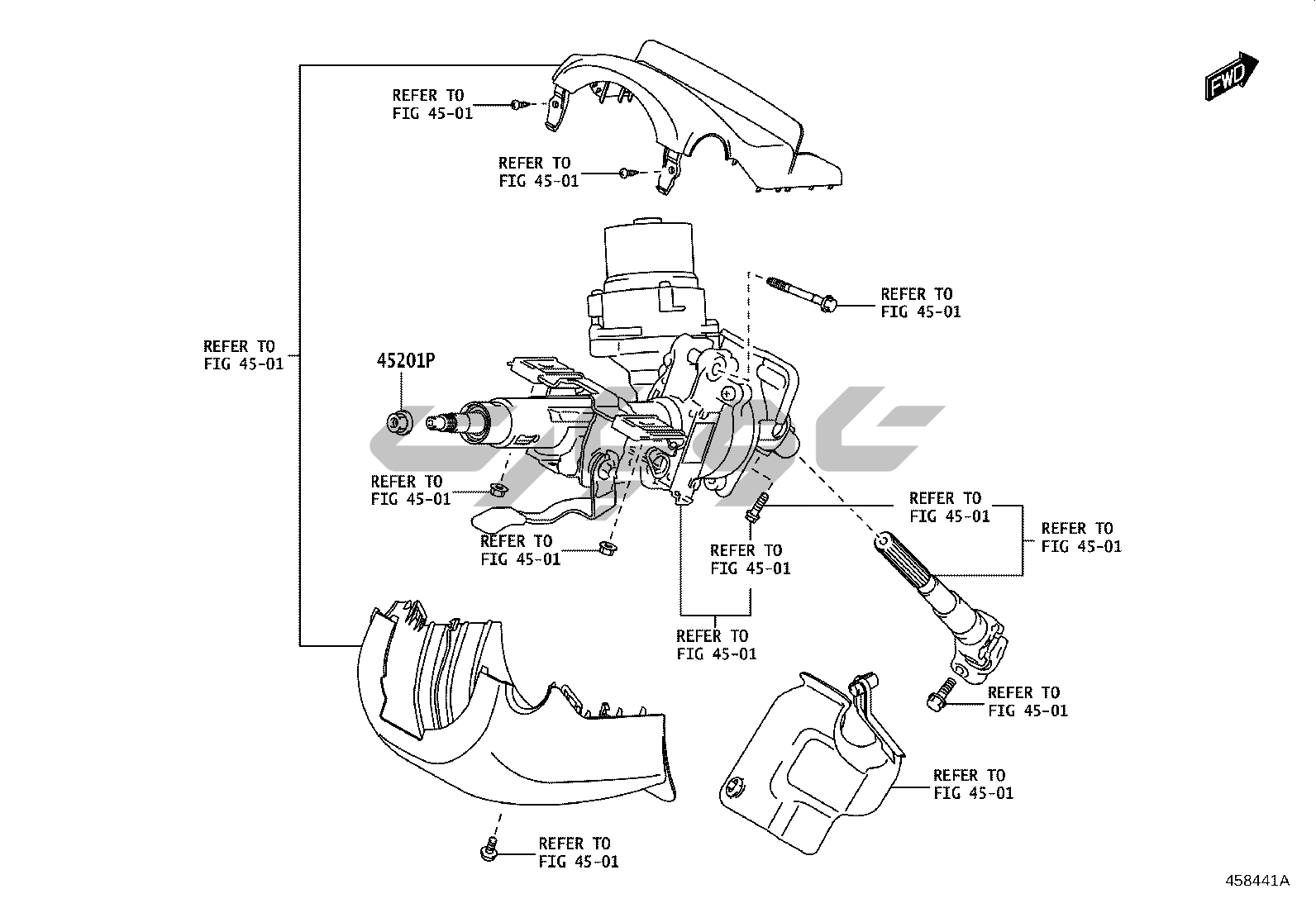 FWD

REFER TO
FIG 45-01

REFER TO
FIG 45-01

REFER TO
FIG 45-01

REFER TO
FIG 45-01

45201P

REFER TO
FIG 45-01

REFER TO
FIG 45-01

REFER TO
FIG 45-01

REFER TO
FIG 45-01

REFER TO
FIG 45-01

REFER TO
FIG 45-01

REFER TO
FIG 45-01

REFER TO
FIG 45-01

REFER TO
FIG 45-01

458441A