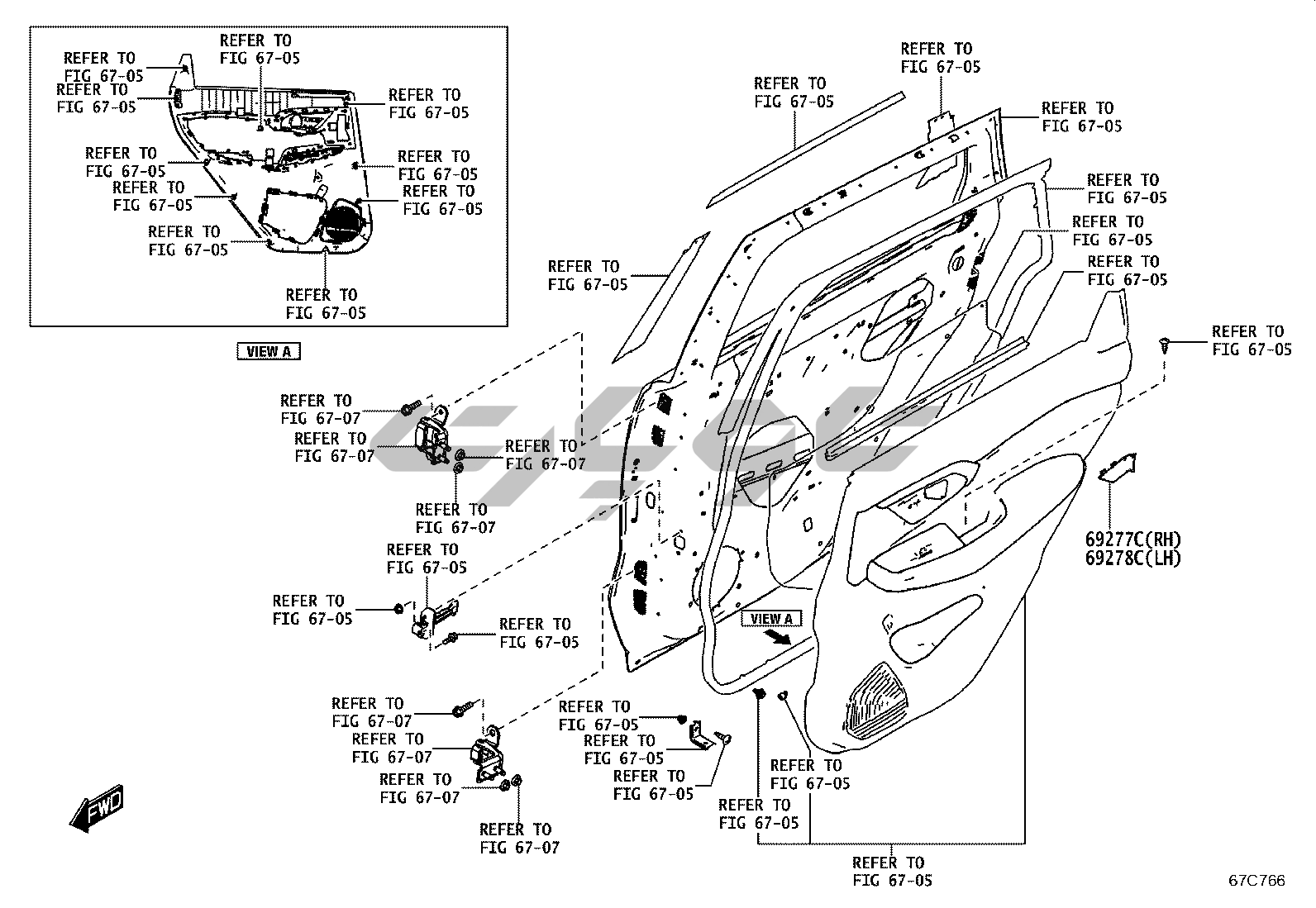 REFER TO
FIG 67-05

REFER TO
FIG 67-05

REFER TO
FIG 67-05

REFER TO
FIG 67-05

REFER TO
FIG 67-05

REFER TO
FIG 67-05

REFER TO
FIG 67-05

REFER TO
FIG 67-05

REFER TO
FIG 67-05

REFER TO
FIG 67-05

VIEW A

REFER TO
FIG 67-05

REFER TO
FIG 67-05

REFER TO
FIG 67-05

REFER TO
FIG 67-05

REFER TO
FIG 67-05

REFER TO
FIG 67-05

REFER TO
FIG 67-05

REFER TO
FIG 67-05

REFER TO
FIG 67-07

REFER TO
FIG 67-07

REFER TO
FIG 67-07

REFER TO
FIG 67-07

REFER TO
FIG 67-05

REFER TO
FIG 67-05

REFER TO
FIG 67-05

69277C(RH)
69278C(LH)

VIEW A

REFER TO
FIG 67-07

REFER TO
FIG 67-07

REFER TO
FIG 67-07

REFER TO
FIG 67-07

REFER TO
FIG 67-05

REFER TO
FIG 67-05

REFER TO
FIG 67-05

REFER TO
FIG 67-05

REFER TO
FIG 67-05

REFER TO
FIG 67-05

FWD

67C766