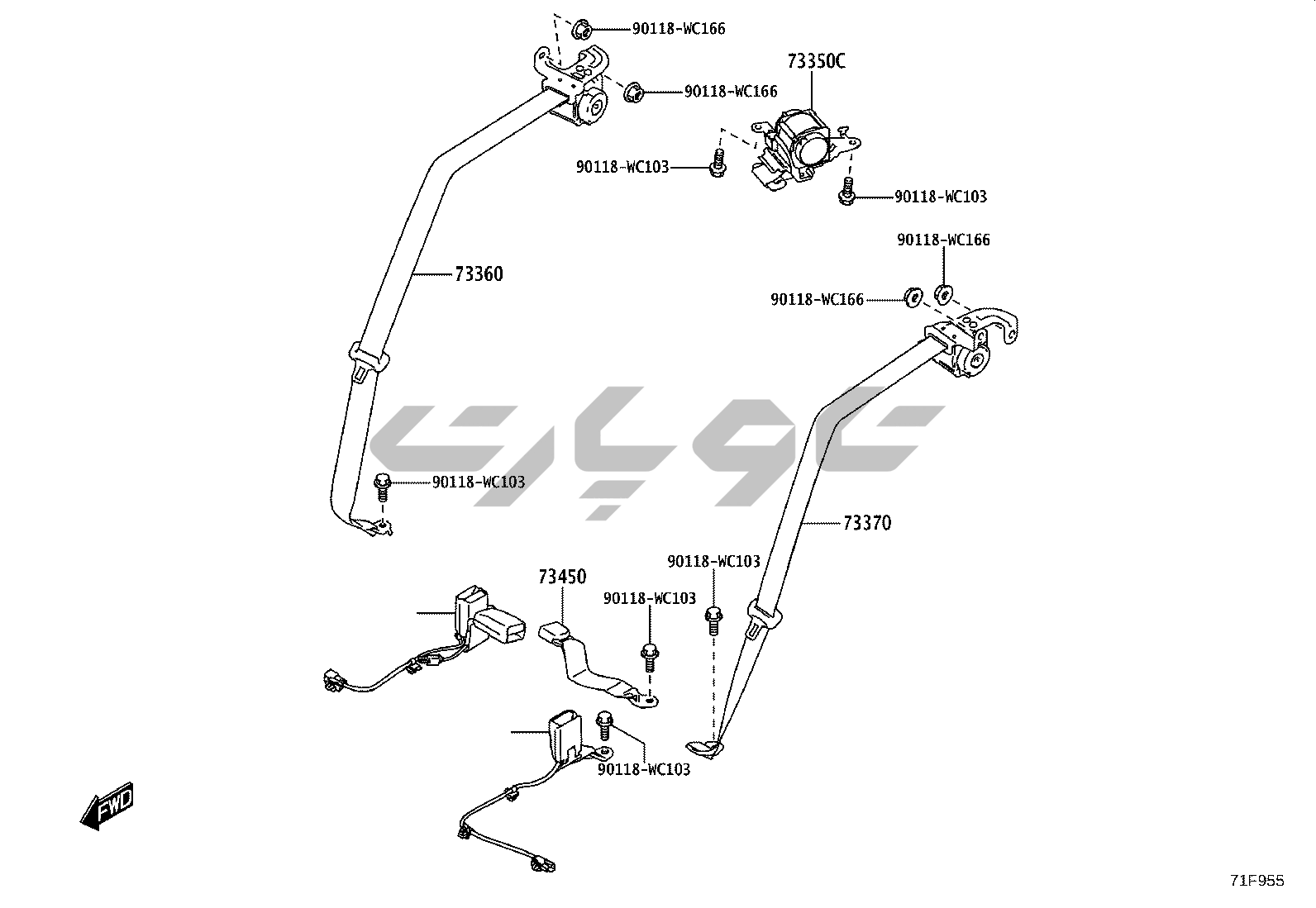 90118-WC166
73350C
90118-WC166
90118-WC103
90118-WC103
90118-WC166
90118-WC166
73360
90118-WC103
73370
90118-WC103
73450
90118-WC103
90118-WC103
FWD
71F955