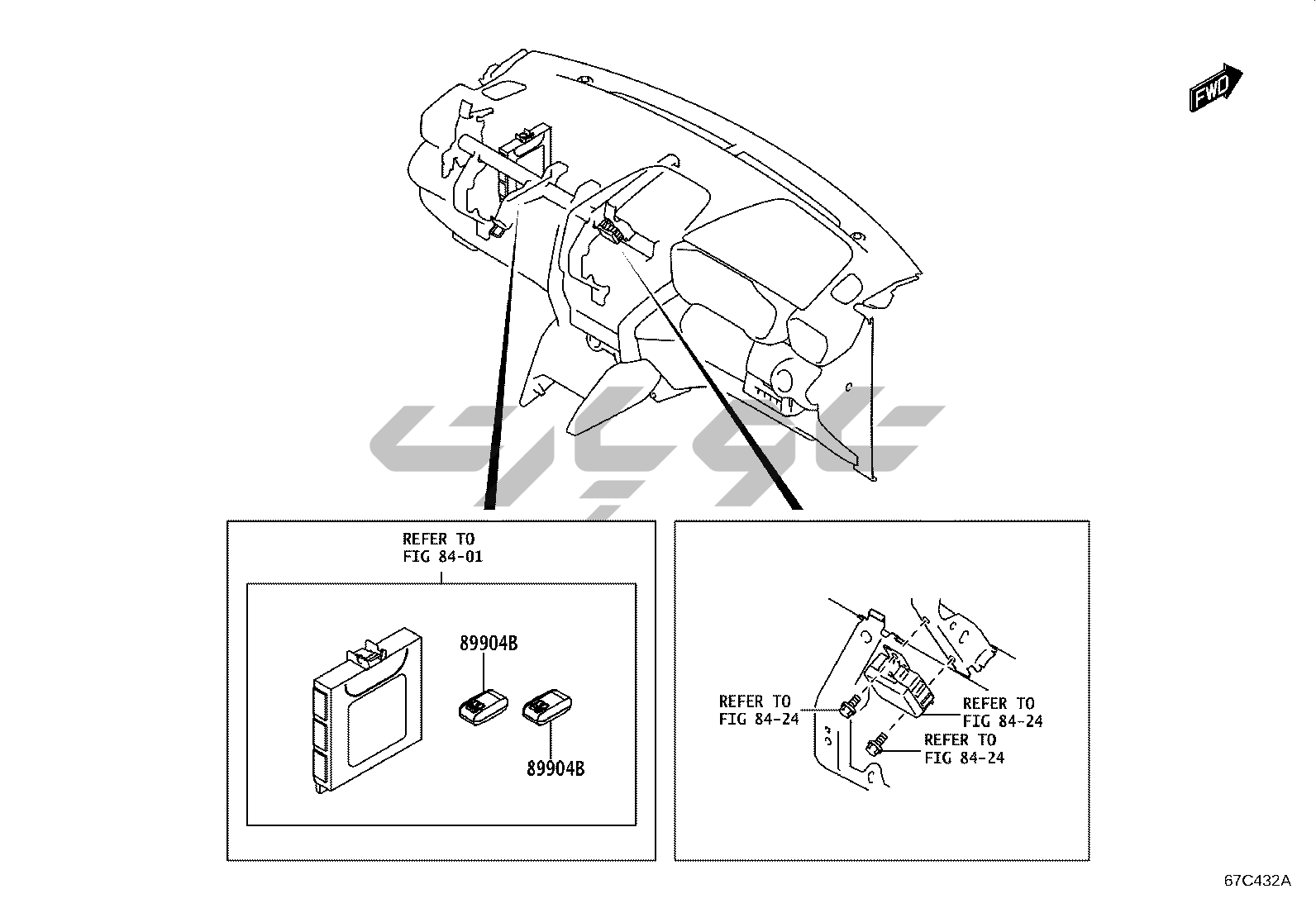 FWD

REFER TO
FIG 84-01

89904B

89904B

REFER TO
FIG 84-24

REFER TO
FIG 84-24

REFER TO
FIG 84-24

67C432A