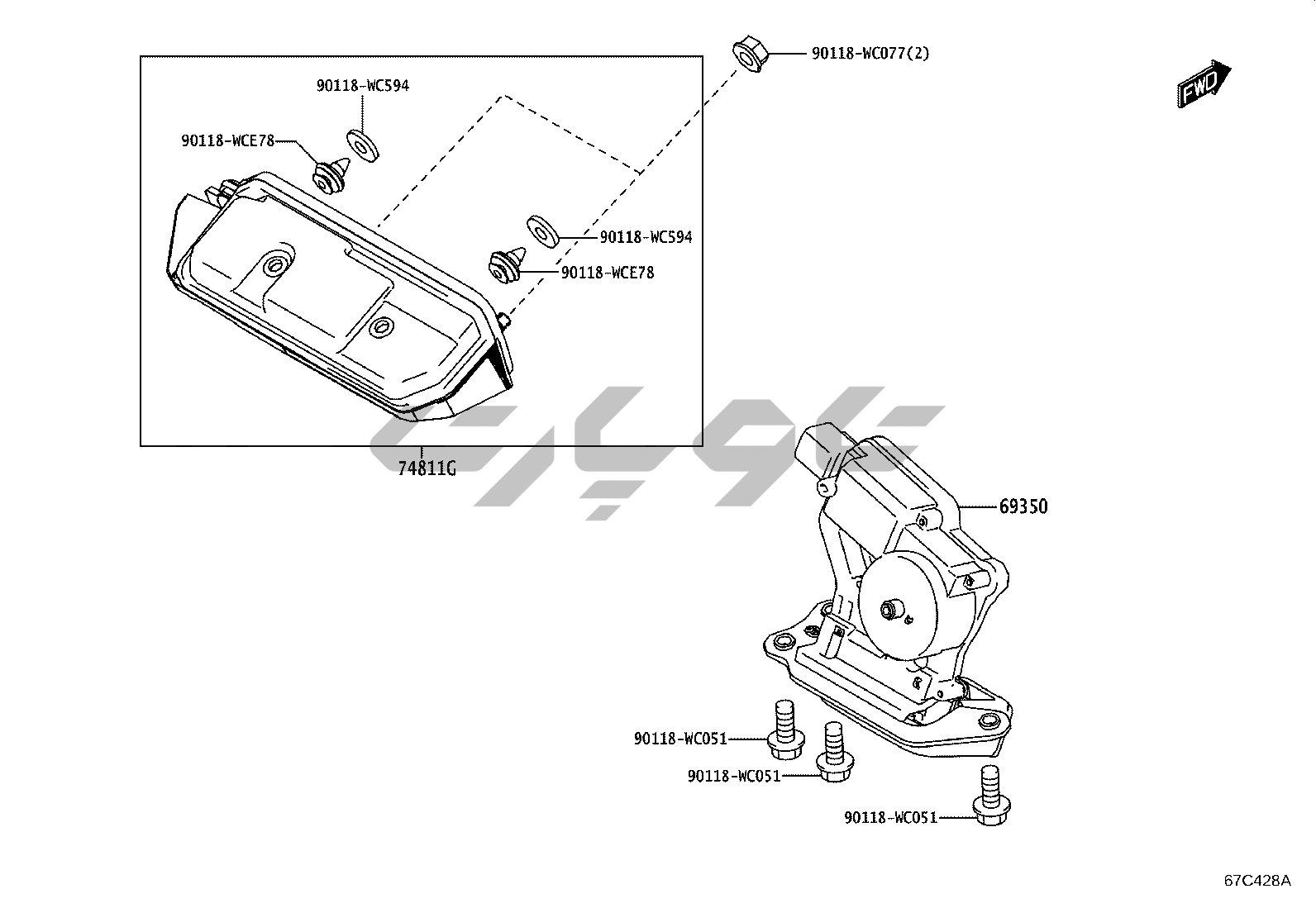 90118-WC077(2)

FWD

90118-WC594

90118-WCE78

90118-WC594

90118-WCE78

74811G

69350

90118-WC051

90118-WC051

90118-WC051

67C428A