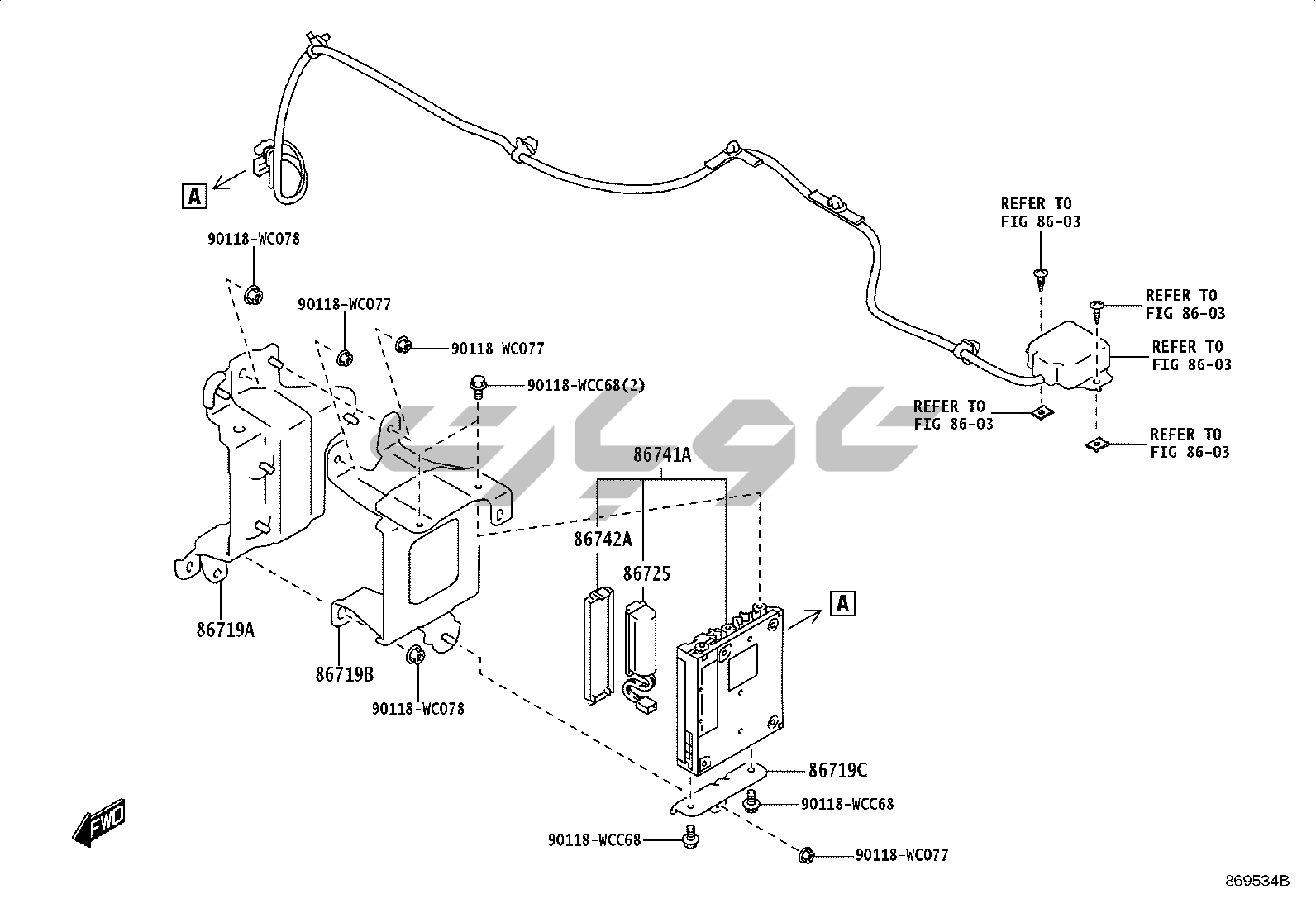 A

90118-WC078

90118-WC077

90118-WC077

90118-WCC68(2)

REFER TO FIG 86-03

REFER TO FIG 86-03

REFER TO FIG 86-03

REFER TO FIG 86-03

REFER TO FIG 86-03

86741A

86742A

86725

A

86719A

86719B

90118-WC078

86719C

90118-WCC68

90118-WCC68

90118-WC077

FWD

869534B