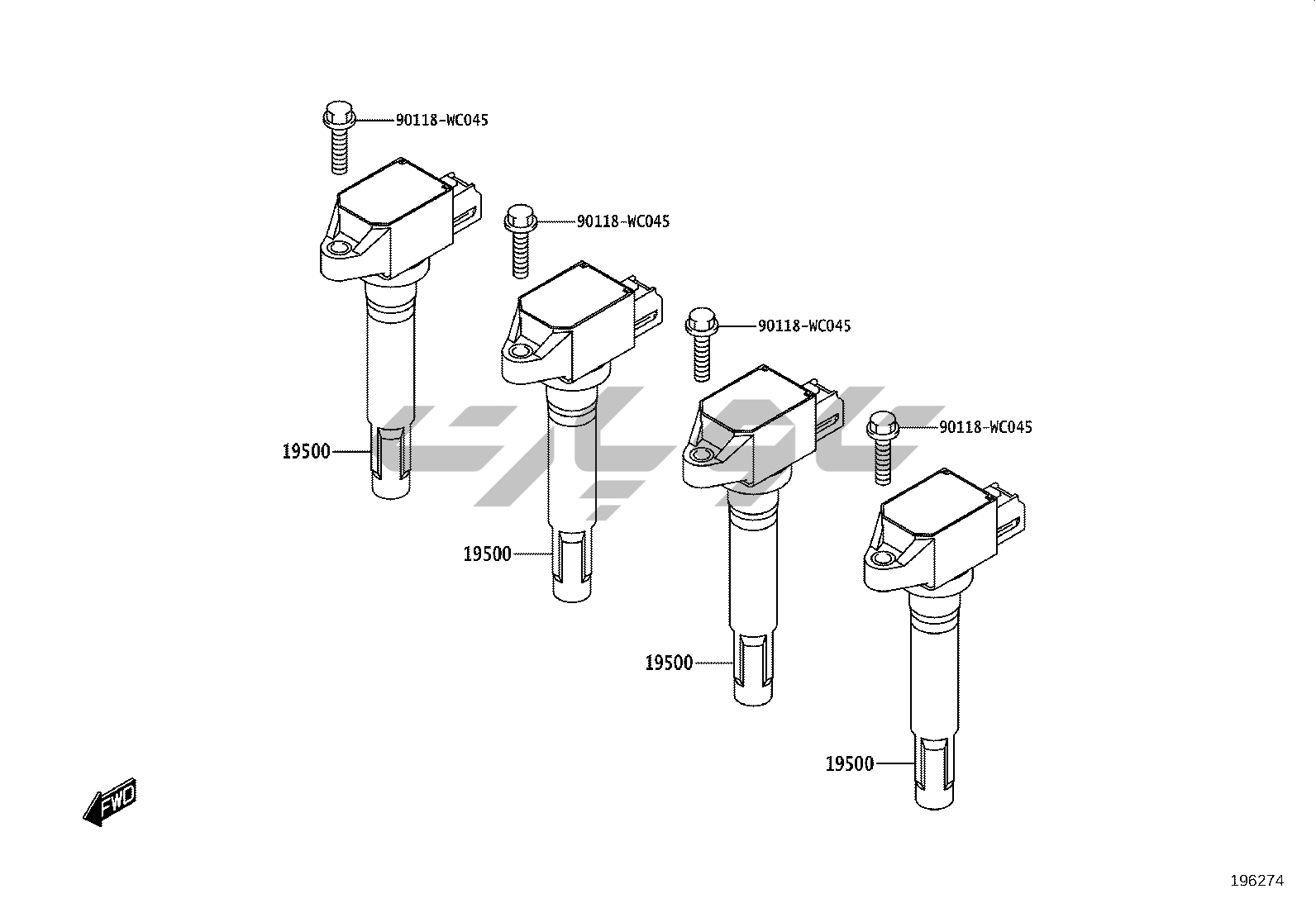 90118-WC045
90118-WC045
90118-WC045
90118-WC045
19500
19500
19500
19500
FWD
196274