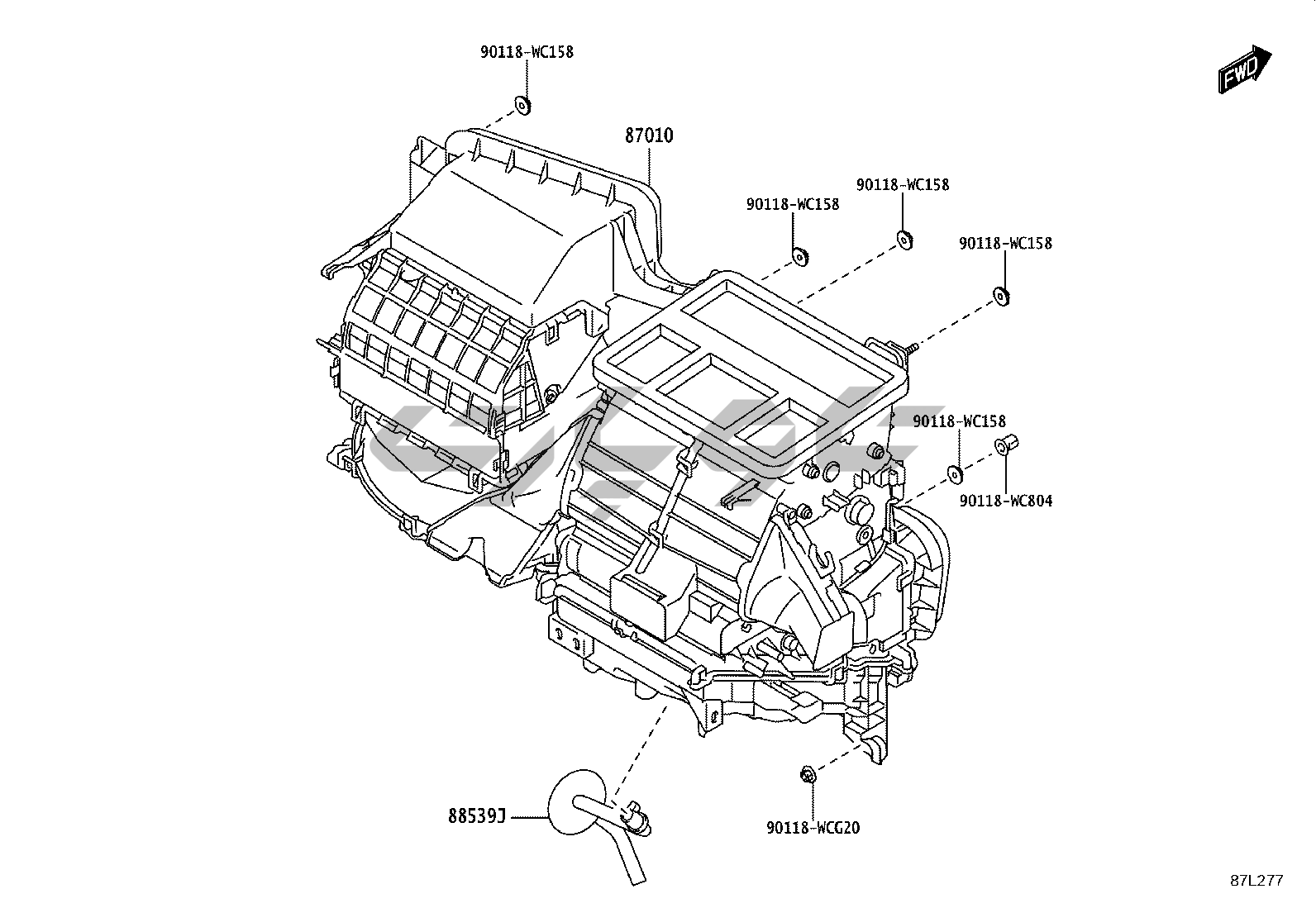 90118-WC158

FWD

87010

90118-WC158

90118-WC158

90118-WC158

90118-WC158

90118-WC804

88539J

90118-WCG20

87L277