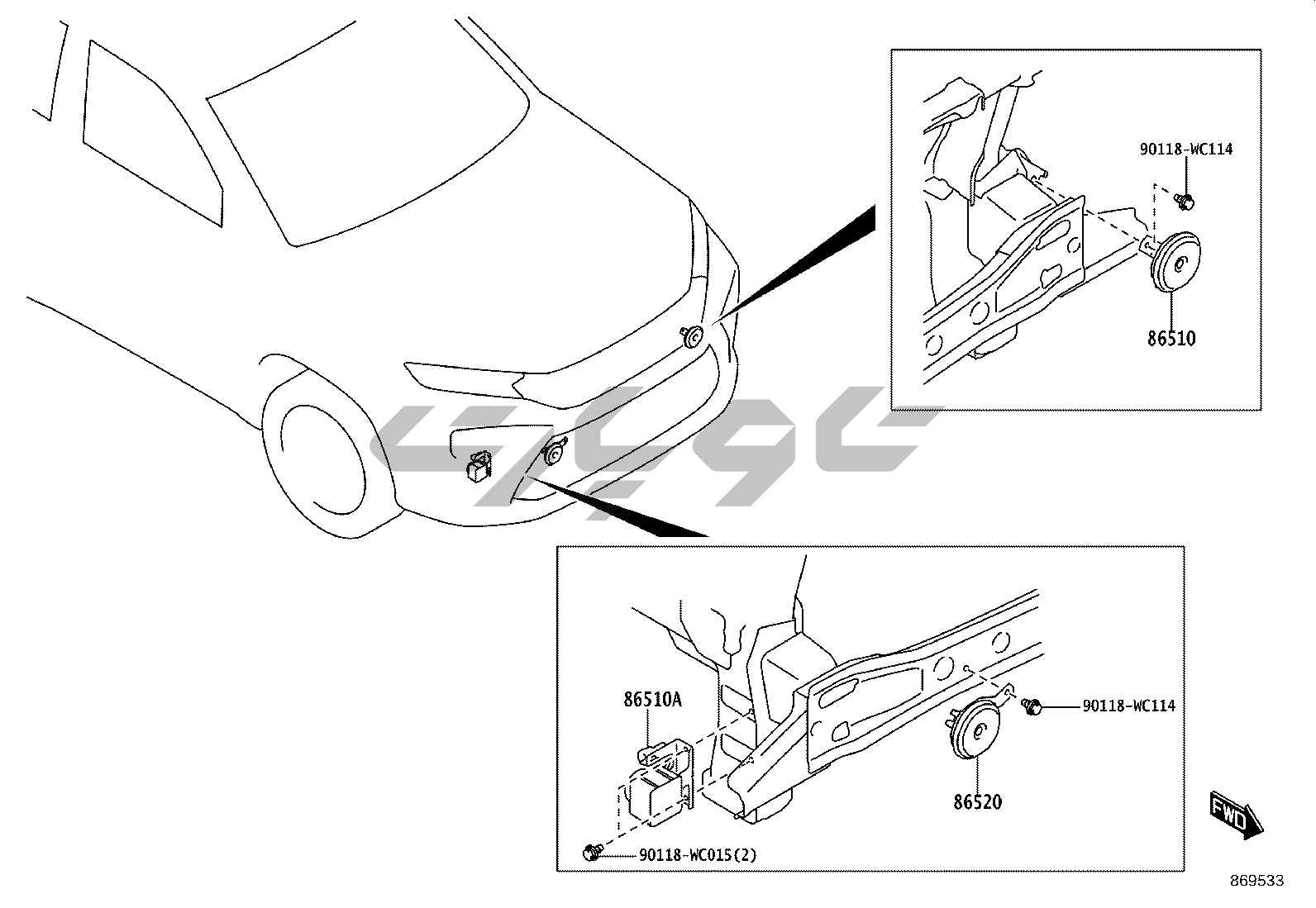 90118-WC114

86510

86510A

90118-WC114

86520

90118-WC015(2)

FWD

869533