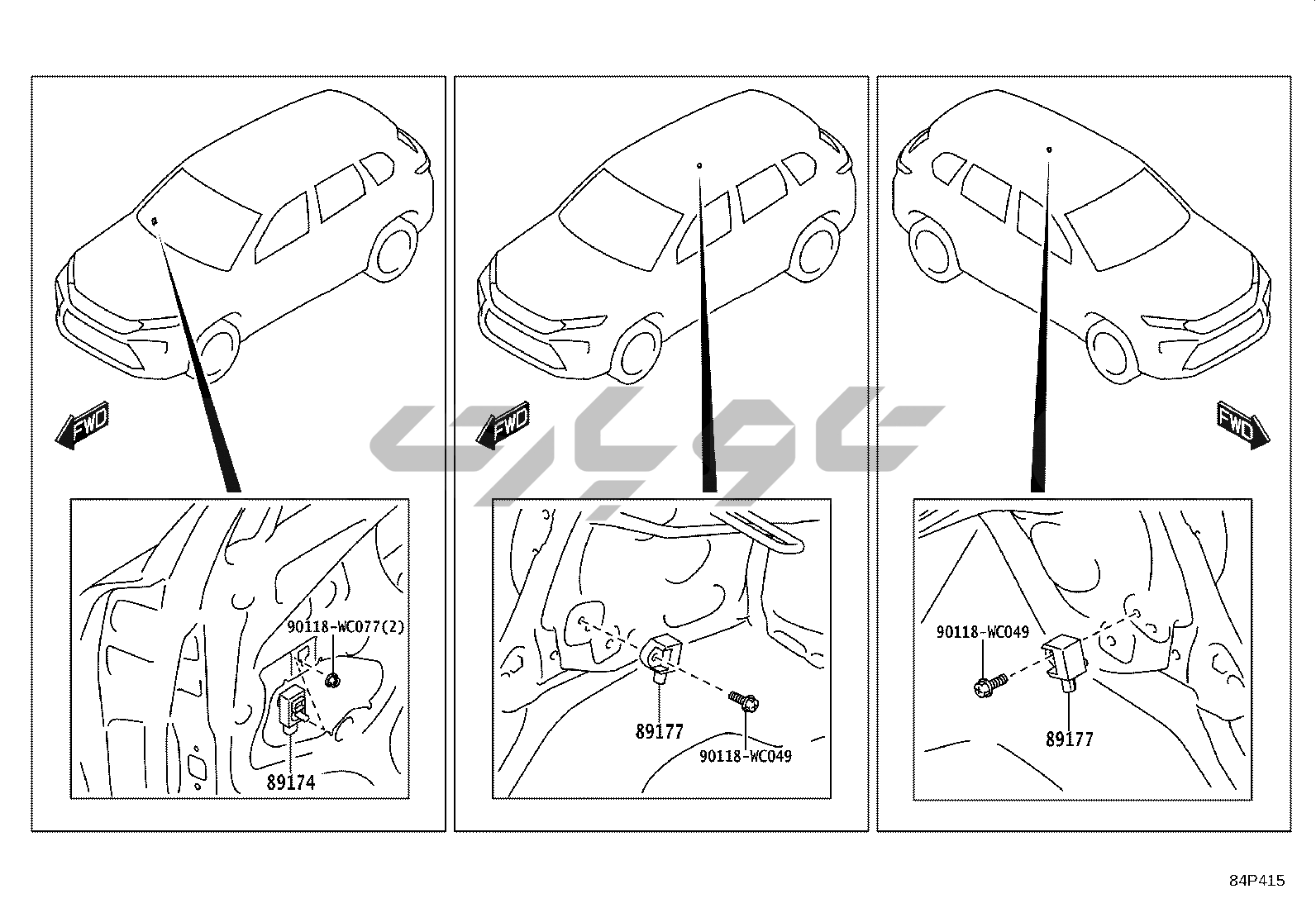 FWD

90118-WC077(2)

89174

FWD

89177

90118-WC049

FWD

90118-WC049

89177

84P415