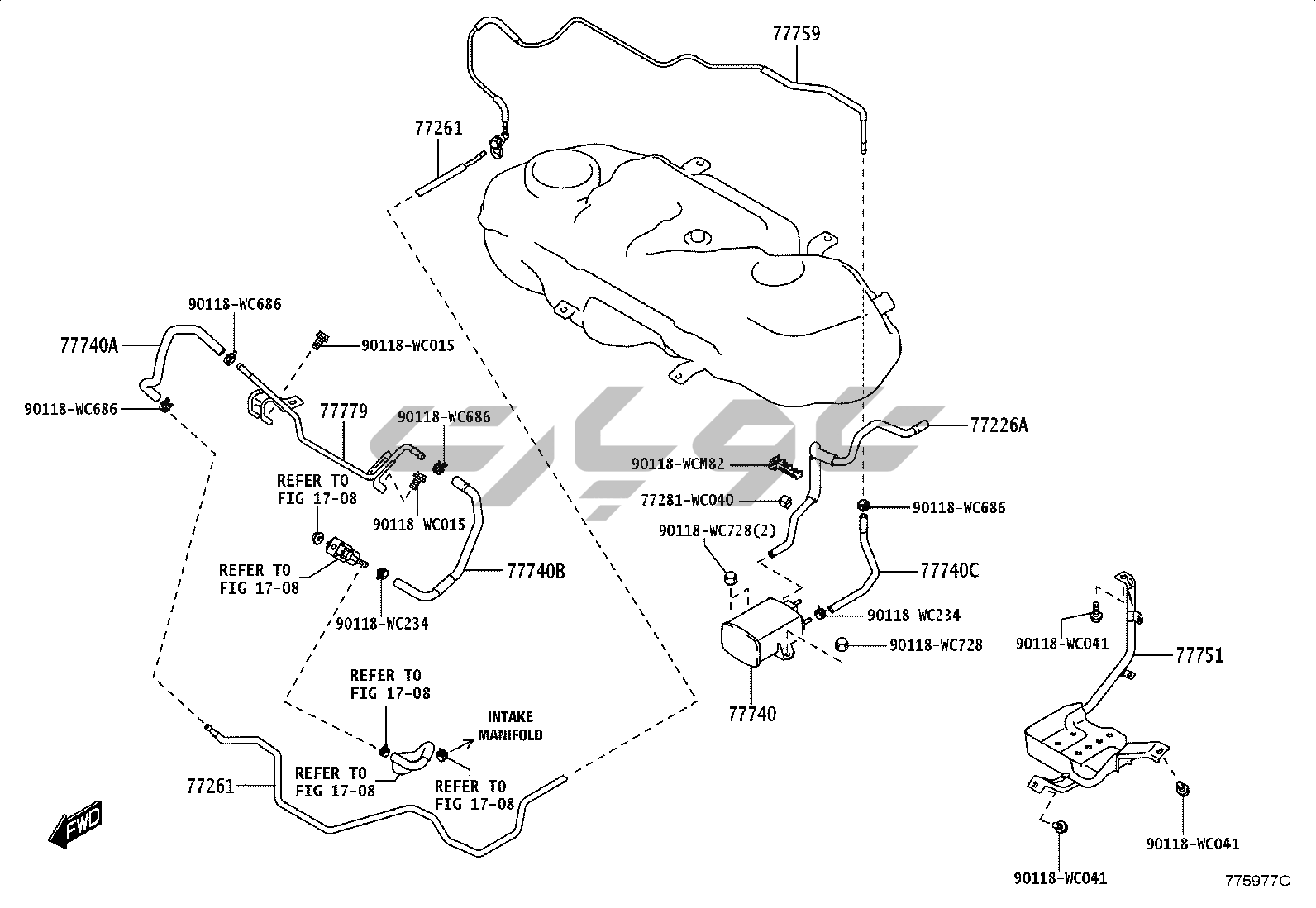 77759

77261

90118-WC686

77740A

90118-WC015

90118-WC686

77779

90118-WC686

REFER TO
FIG 17-08

90118-WC015

REFER TO
FIG 17-08

77740B

90118-WC234

REFER TO
FIG 17-08

INTAKE
MANIFOLD

REFER TO
FIG 17-08

REFER TO
FIG 17-08

77261

FWD

77226A

90118-WCM82

77281-WC040

90118-WC686

90118-WC728(2)

77740C

90118-WC234

90118-WC728

77740

90118-WC041

77751

90118-WC041

90118-WC041

775977C