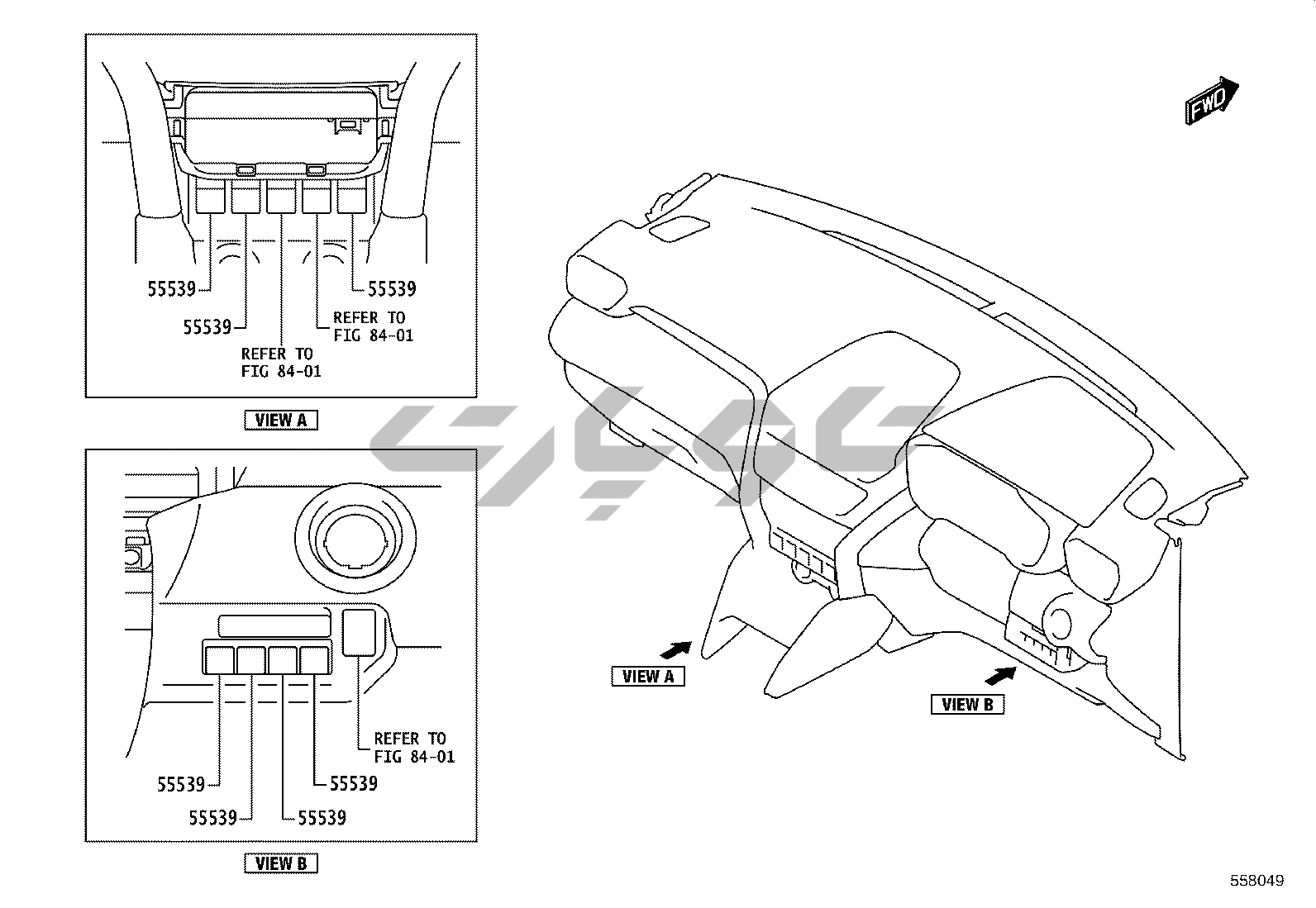 55539
55539
55539
REFER TO
FIG 84-01
REFER TO
FIG 84-01

VIEW A

REFER TO
FIG 84-01
55539
55539
55539
55539

VIEW B

FWD

VIEW A

VIEW B

558049