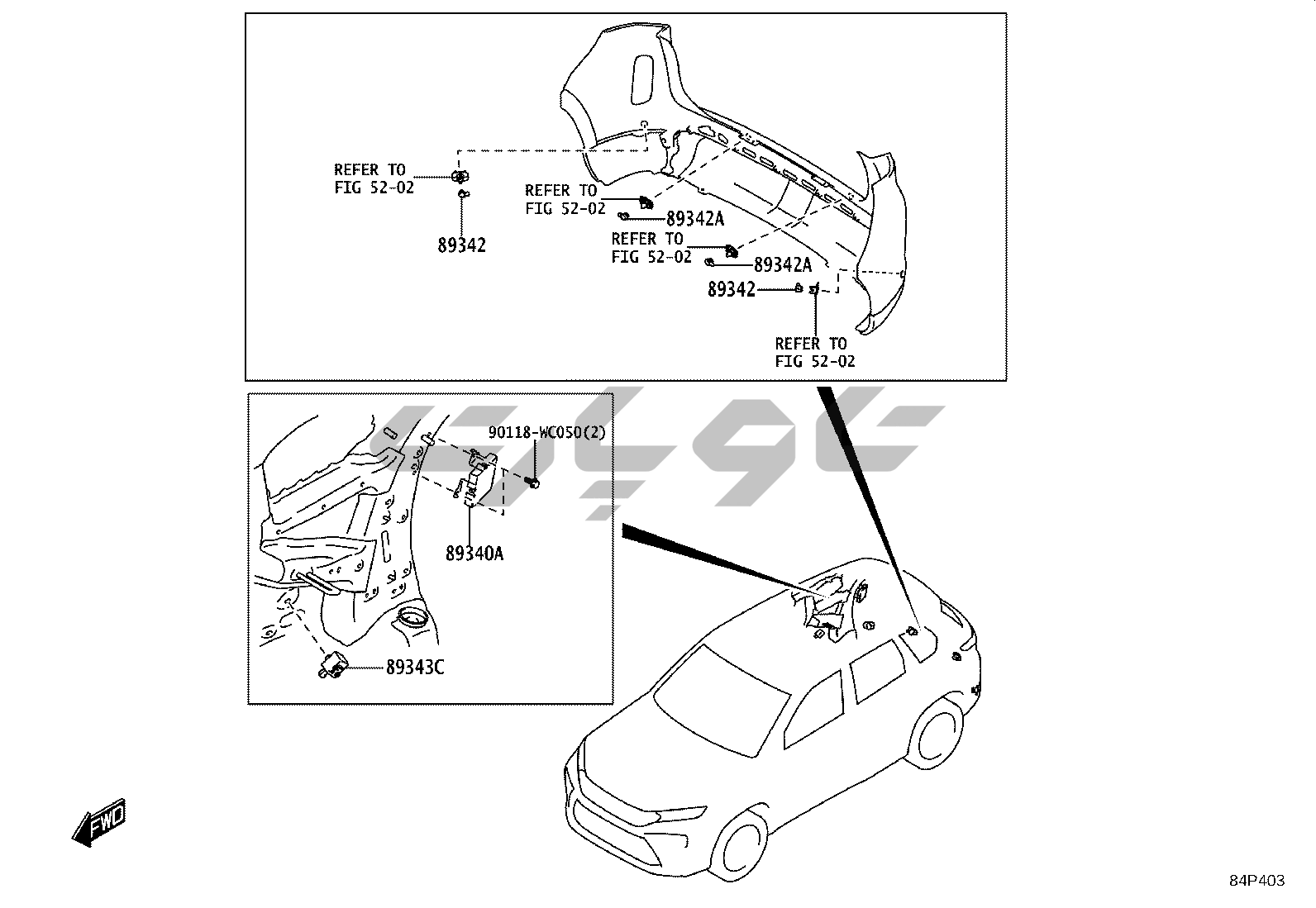 REFER TO
FIG 52-02

89342

REFER TO
FIG 52-02

89342A

REFER TO
FIG 52-02

89342A

89342

REFER TO
FIG 52-02

90118-WC050(2)

89340A

89343C

FWD

84P403