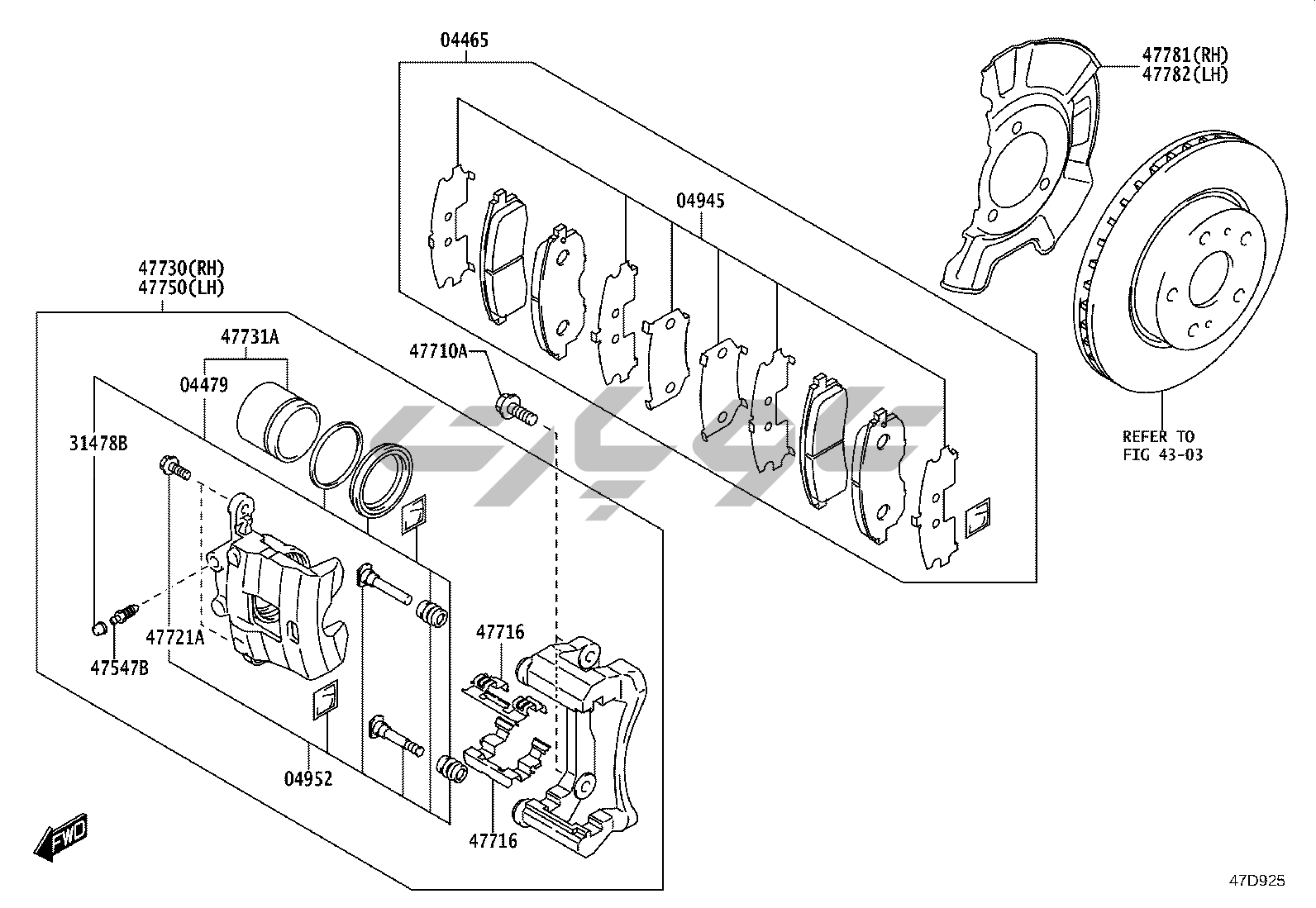 04465

47781(RH)
47782(LH)

04945

47730(RH)
47750(LH)

47731A

04479

47710A

31478B

REFER TO
FIG 43-03

47721A

47547B

47716

04952

47716

FWD

47D925