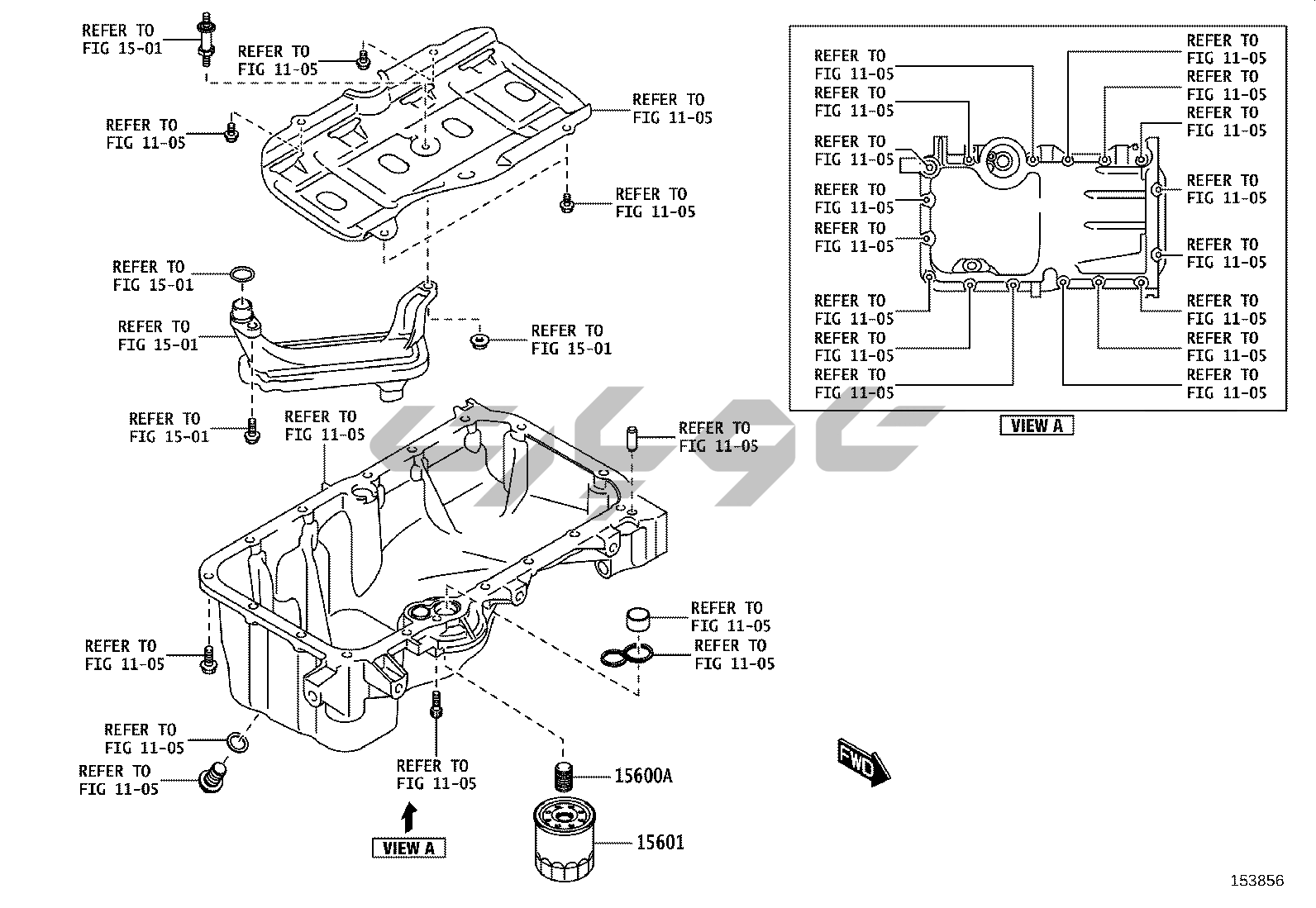 REFER TO
FIG 15-01

REFER TO
FIG 11-05

REFER TO
FIG 11-05

REFER TO
FIG 11-05

REFER TO
FIG 11-05

REFER TO
FIG 15-01

REFER TO
FIG 15-01

REFER TO
FIG 15-01

REFER TO
FIG 15-01

REFER TO
FIG 11-05

REFER TO
FIG 11-05

REFER TO
FIG 11-05

REFER TO
FIG 11-05

REFER TO
FIG 11-05

REFER TO
FIG 11-05

REFER TO
FIG 11-05

REFER TO
FIG 11-05

15600A

15601

VIEW A

REFER TO
FIG 11-05

REFER TO
FIG 11-05

REFER TO
FIG 11-05

REFER TO
FIG 11-05

REFER TO
FIG 11-05

REFER TO
FIG 11-05

REFER TO
FIG 11-05

REFER TO
FIG 11-05

REFER TO
FIG 11-05

REFER TO
FIG 11-05

REFER TO
FIG 11-05

REFER TO
FIG 11-05

REFER TO
FIG 11-05

REFER TO
FIG 11-05

REFER TO
FIG 11-05

REFER TO
FIG 11-05

VIEW A

FWD

153856