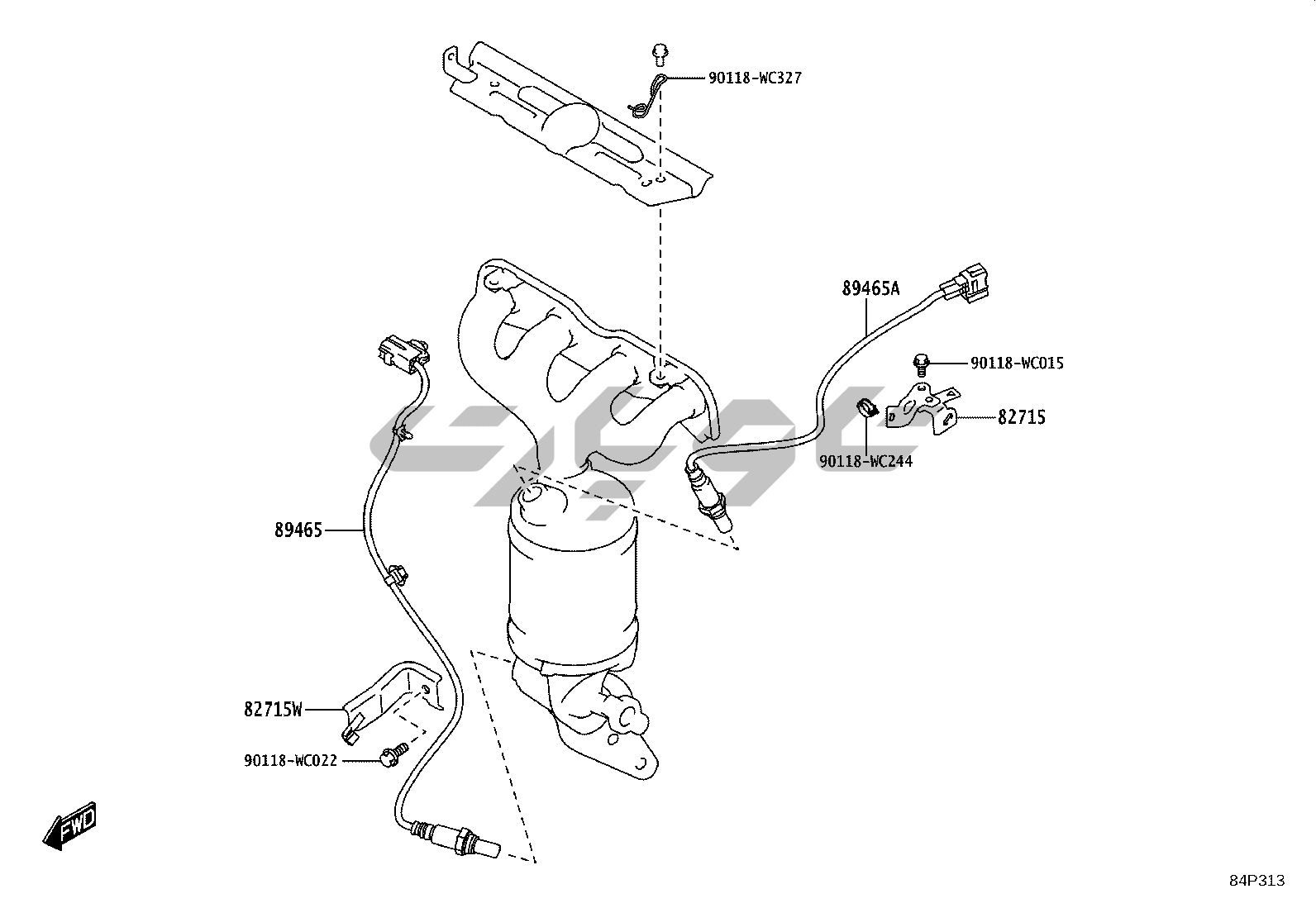 90118-WC327

89465A

90118-WC015

82715

90118-WC244

89465

82715W

90118-WC022

FWD

84P313