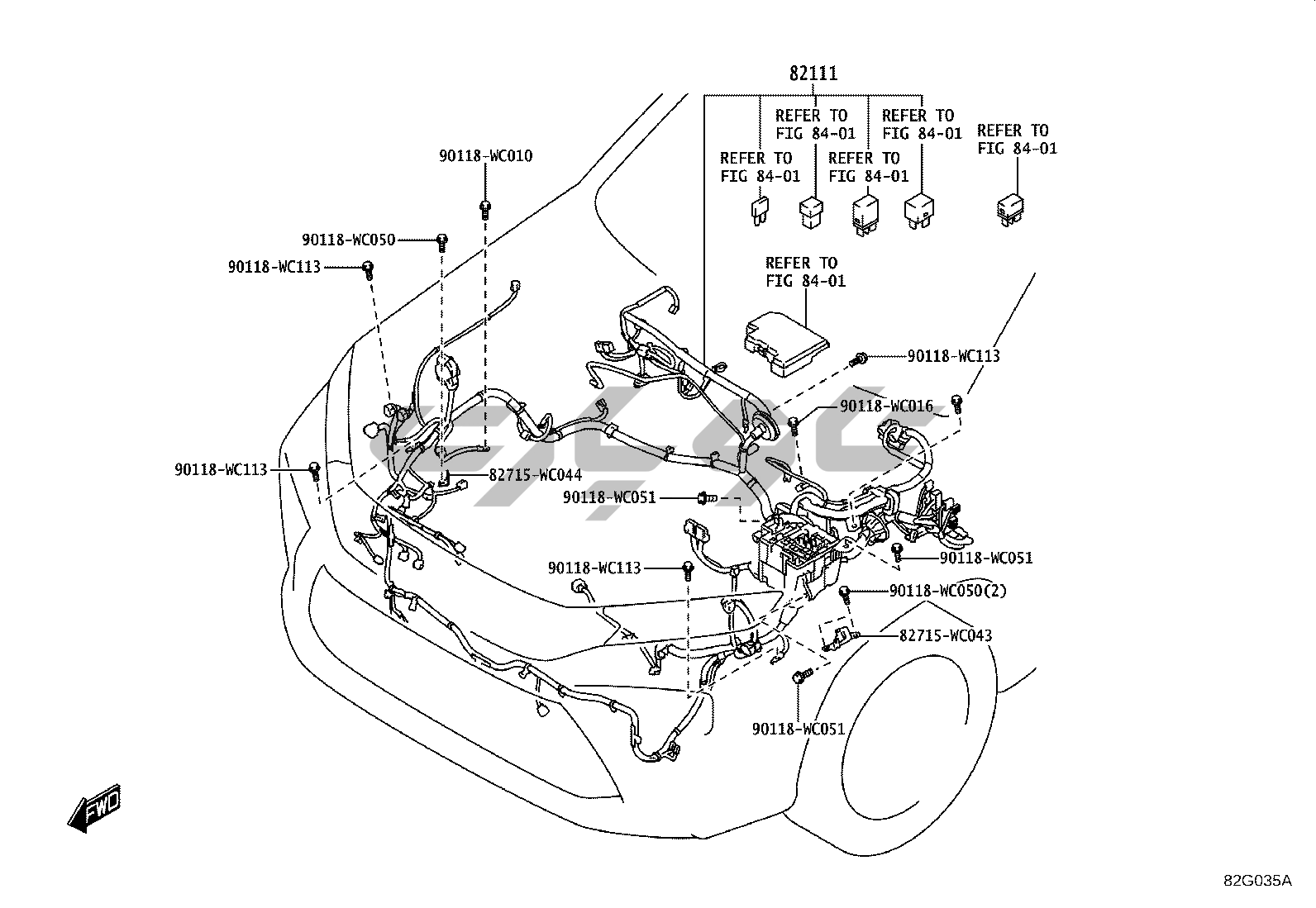 82111

REFER TO
FIG 84-01

REFER TO
FIG 84-01

REFER TO
FIG 84-01

REFER TO
FIG 84-01

REFER TO
FIG 84-01

90118-WC010

90118-WC050

90118-WC113

REFER TO
FIG 84-01

90118-WC113

90118-WC016

90118-WC113

82715-WC044

90118-WC051

90118-WC051

90118-WC113

90118-WC050(2)

82715-WC043

90118-WC051

FWD

82G035A